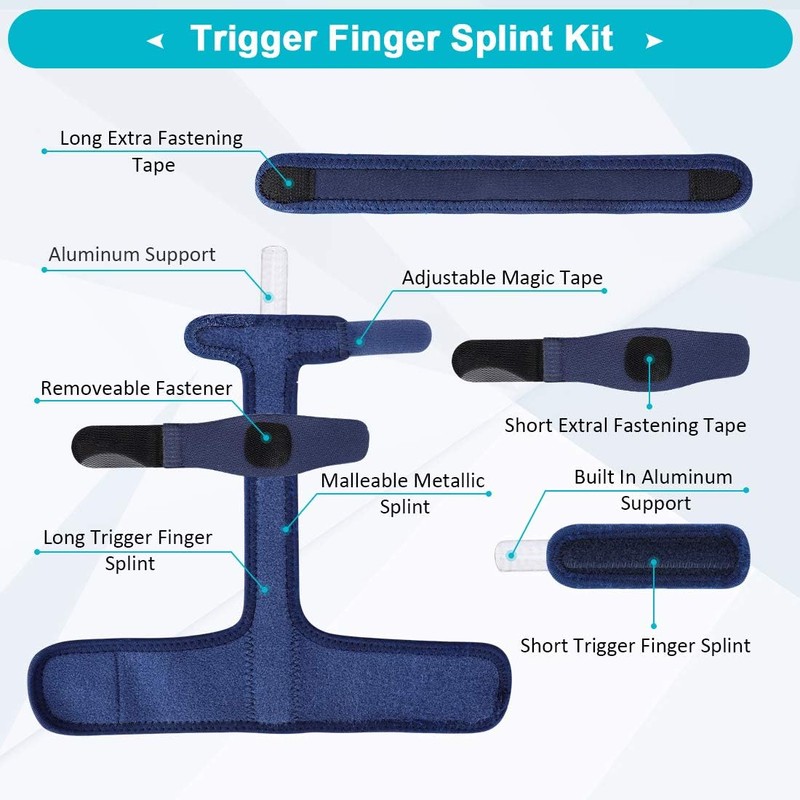 Trigger Finger Splint Kit

Long Extra Fastening Tape

Aluminum Support

Adjustable Magic Tape

Removeable Fastener

Short Extral Fastening Tape

Malleable Metallic Splint

Built In Aluminum Support

Long Trigger Finger Splint

Short Trigger Finger Splint