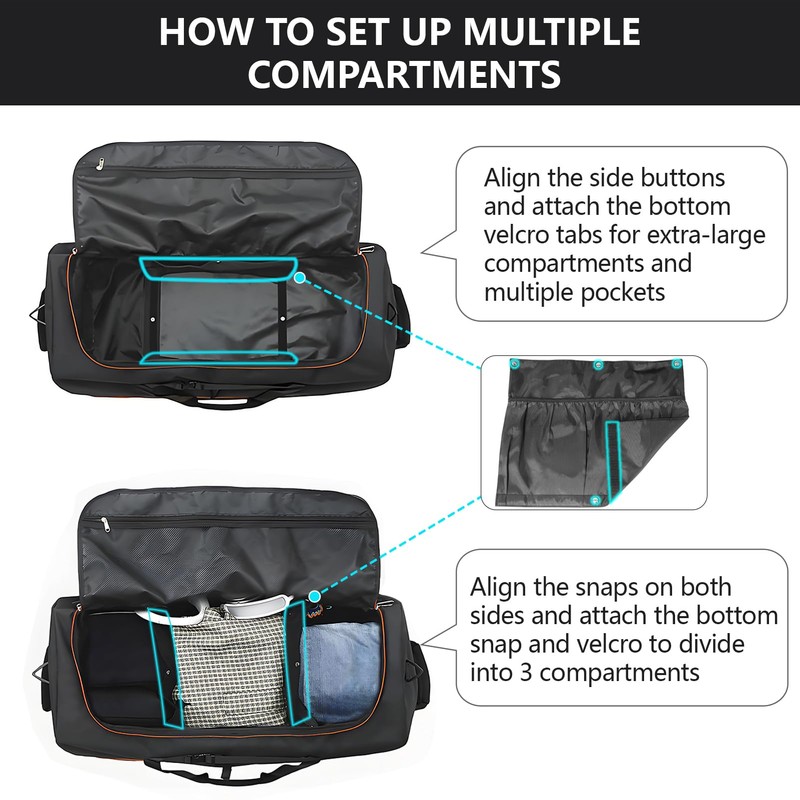 HOW TO SET UP MULTIPLE COMPARTMENTS

Align the side buttons and attach the bottom velcro tabs for extra-large compartments and multiple pockets

Align the snaps on both sides and attach the bottom snap and velcro to divide into 3 compartments