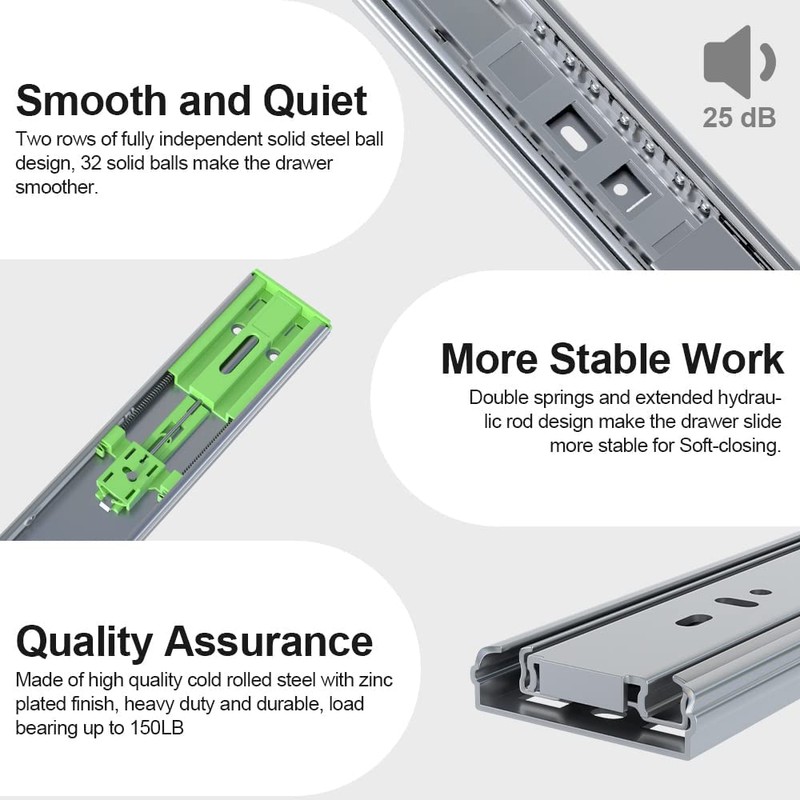 Smooth and Quiet
Two rows of fully independent solid steel ball design, 32 solid balls make the drawer smoother.

25 dB

More Stable Work
Double springs and extended hydraulic rod design make the drawer slide more stable for Soft-closing.

Quality Assurance
Made of high quality cold rolled steel with zinc plated finish, heavy duty and durable, load bearing up to 150LB