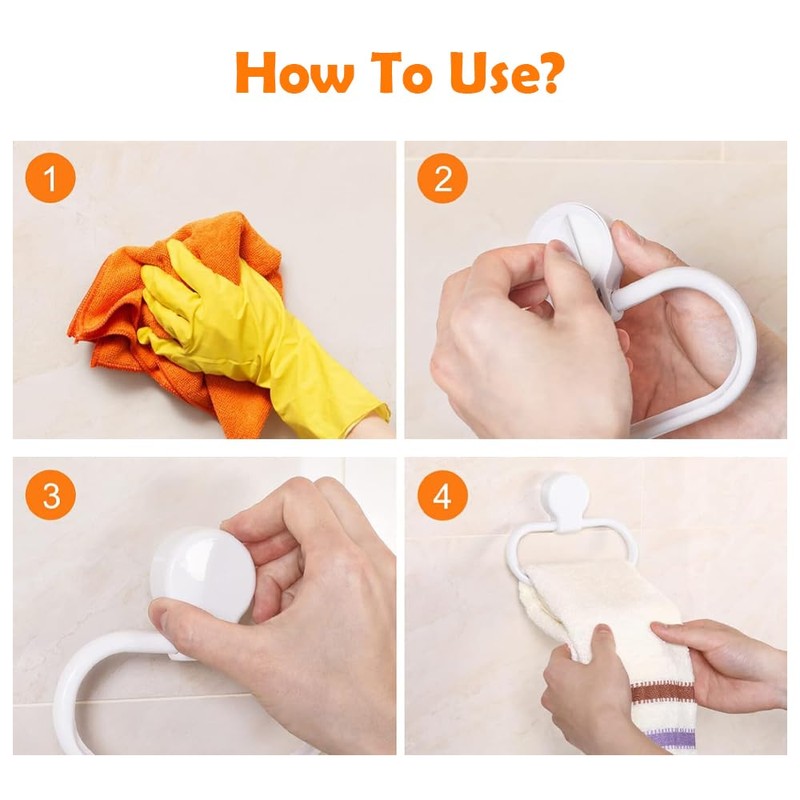 How To Use?

1

2

3

4