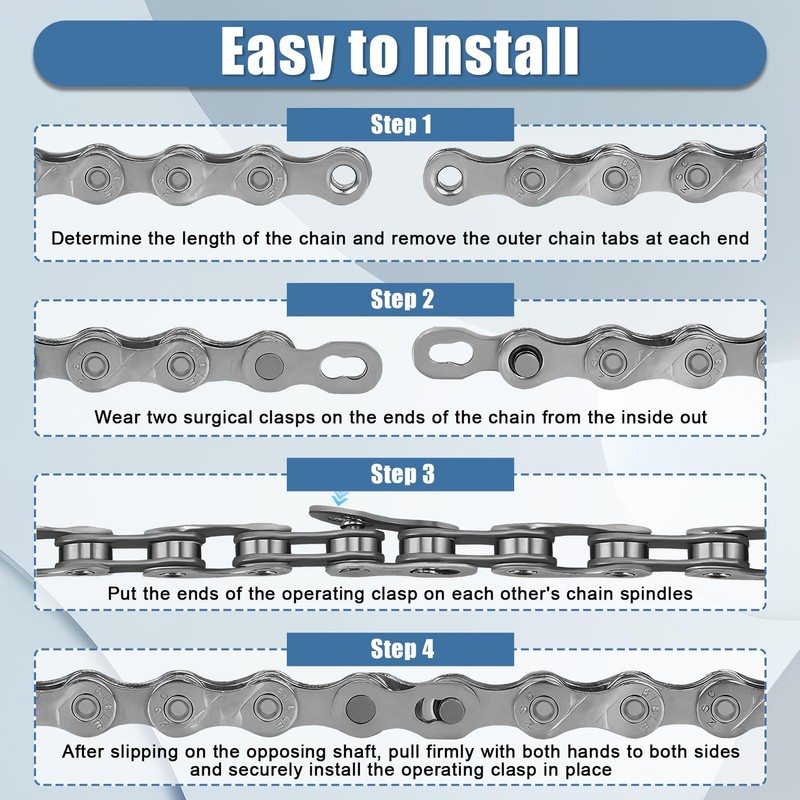 Easy to Install

Step 1

Determine the length of the chain and remove the outer chain tabs at each end

Step 2

Wear two surgical clasps on the ends of the chain from the inside out

Step 3

Put the ends of the operating clasp on each other's chain spindles

Step 4

After slipping on the opposing shaft, pull firmly with both hands to both sides and securely install the operating clasp in place