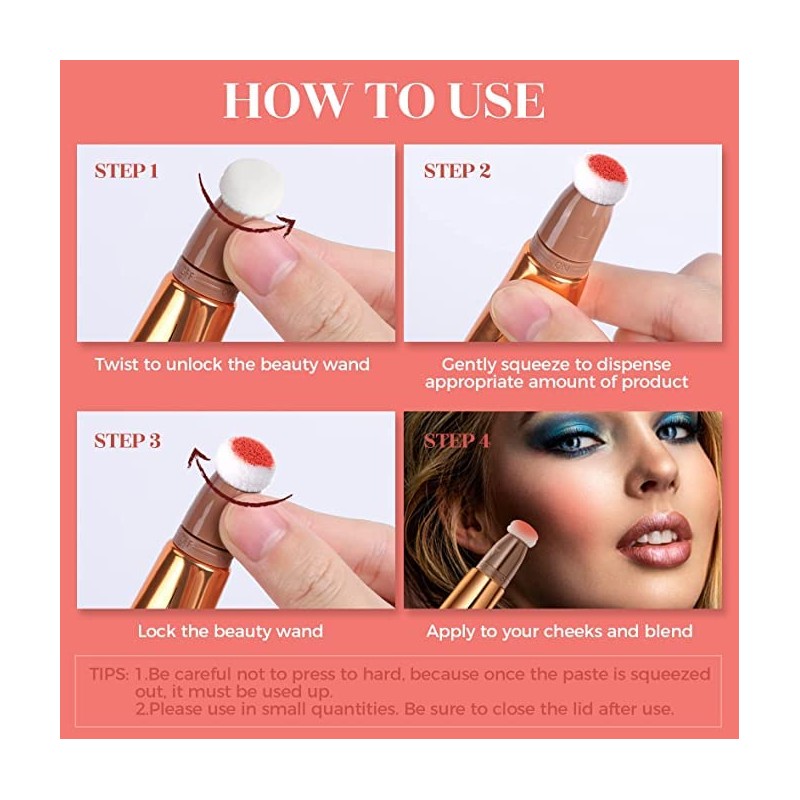 HOW TO USE

STEP 1

Twist to unlock the beauty wand

STEP 2

Gently squeeze to dispense appropriate amount of product

STEP 3

Lock the beauty wand

STEP 4

Apply to your cheeks and blend

TIPS: 1.Be careful not to press to hard, because once the paste is squeezed out, it must be used up.
2.Please use in small quantities. Be sure to close the lid after use.