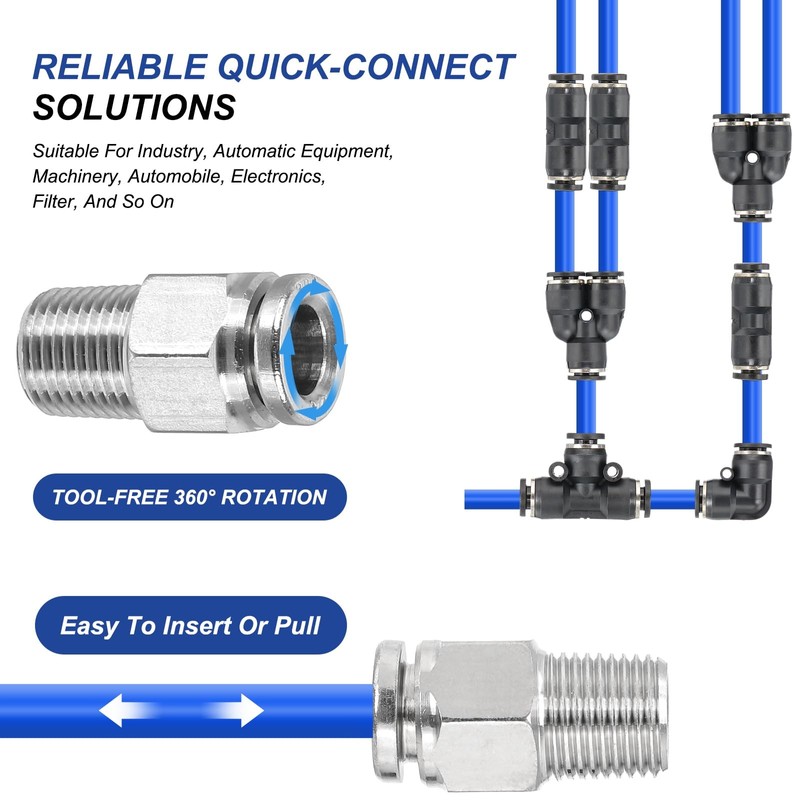 RELIABLE QUICK-CONNECT SOLUTIONS

Suitable For Industry, Automatic Equipment, Machinery, Automobile, Electronics, Filter, And So On

TOOL-FREE 360° ROTATION

Easy To Insert Or Pull