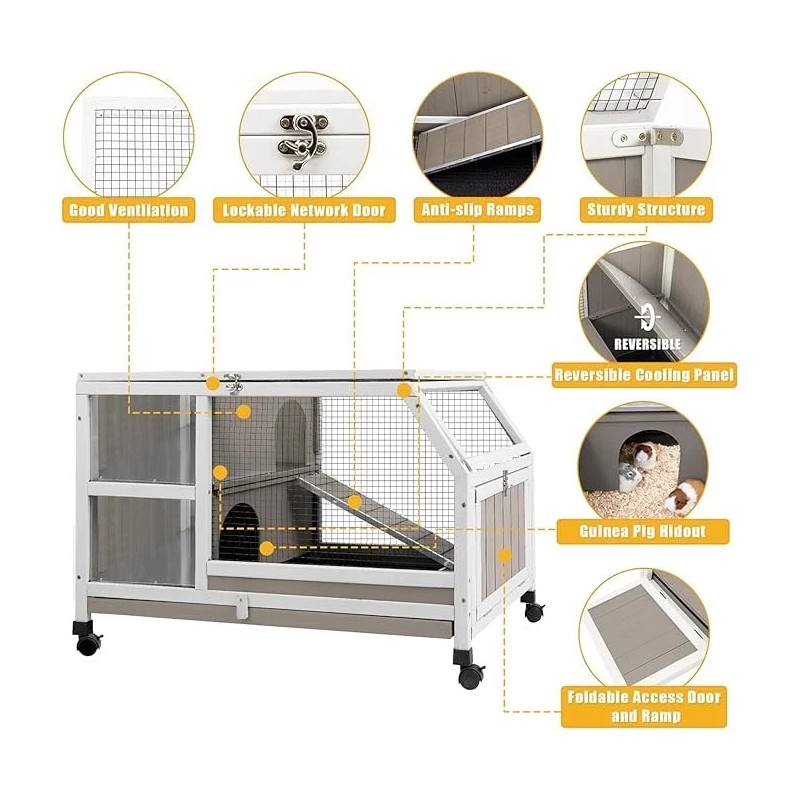 Good Ventilation

Lockable Network Door

Anti-slip Ramps

Sturdy Structure

REVERSIBLE

Reversible Cooling Panel

Guinea Pig Hidout

Foldable Access Door and Ramp