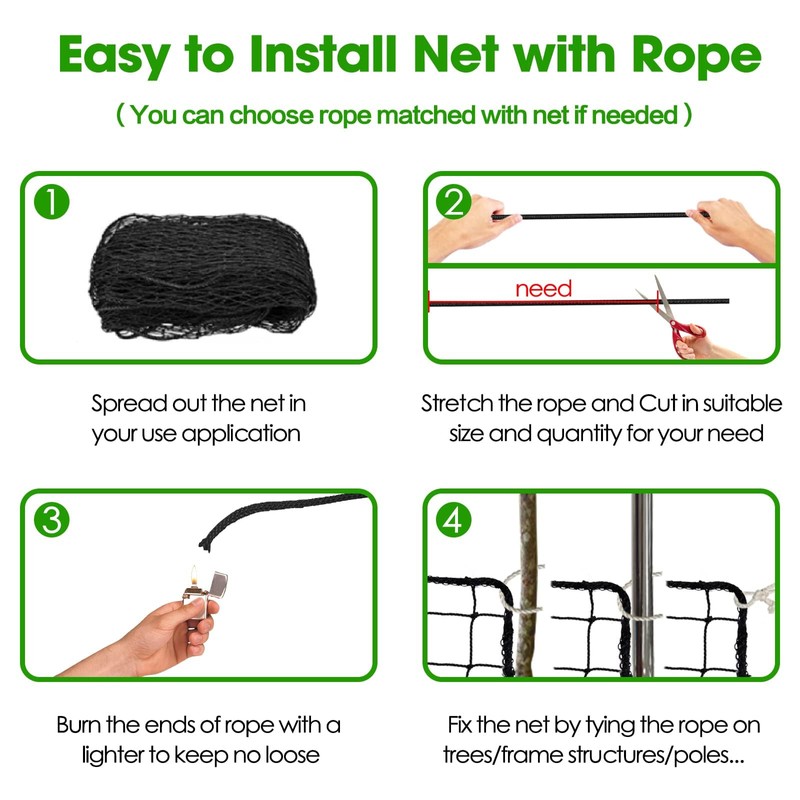 Easy to Install Net with Rope

( You can choose rope matched with net if needed )

1

Spread out the net in your use application

2

need

Stretch the rope and Cut in suitable size and quantity for your need

3

Burn the ends of rope with a lighter to keep no loose

4

Fix the net by tying the rope on trees/frame structures/poles...