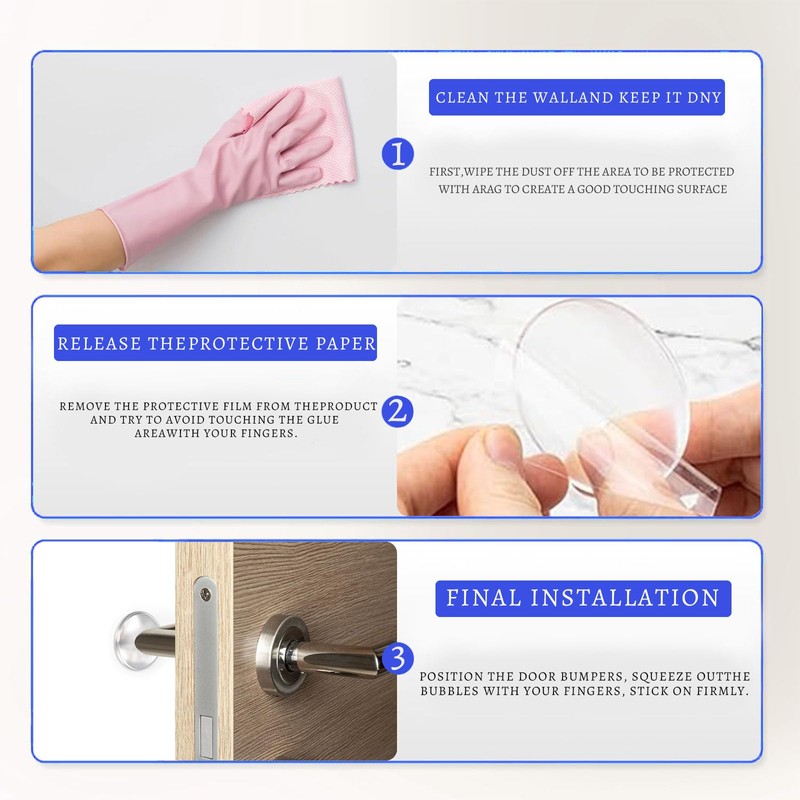 CLEAN THE WALLAND KEEP IT DNY

1

FIRST,WIPE THE DUST OFF THE AREA TO BE PROTECTED WITH ARAG TO CREATE A GOOD TOUCHING SURFACE

RELEASE THEPROTECTIVE PAPER

REMOVE THE PROTECTIVE FILM FROM THEPRODUCT AND TRY TO AVOID TOUCHING THE GLUE AREAWITH YOUR FINGERS.

2

FINAL INSTALLATION

3

POSITION THE DOOR BUMPERS, SQUEEZE OUTTHE BUBBLES WITH YOUR FINGERS, STICK ON FIRMLY.