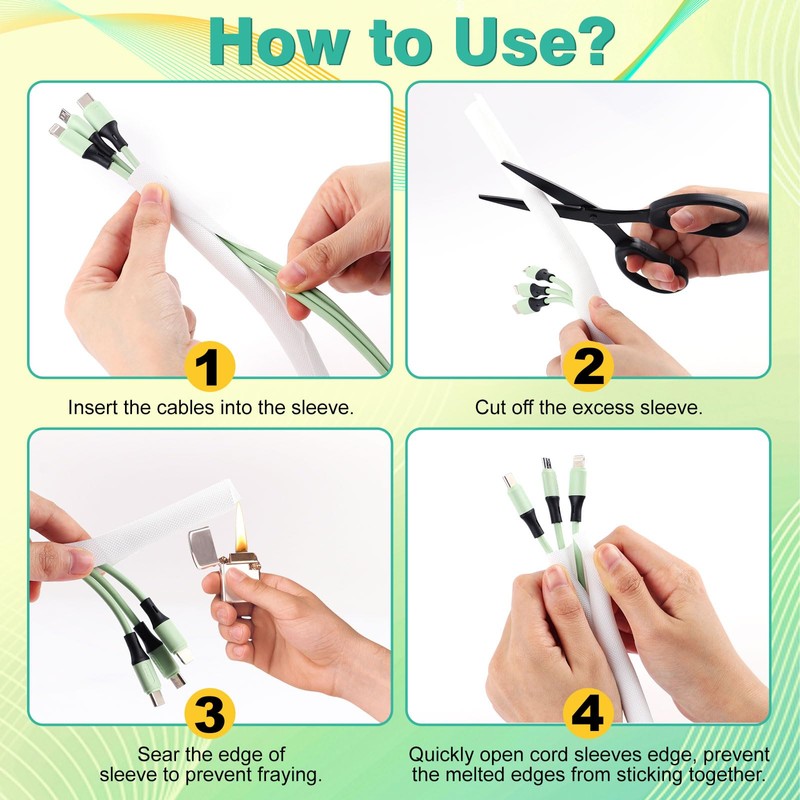 How to Use?

1

Insert the cables into the sleeve.

2

Cut off the excess sleeve.

3

Sear the edge of sleeve to prevent fraying.

4

Quickly open cord sleeves edge, prevent the melted edges from sticking together.