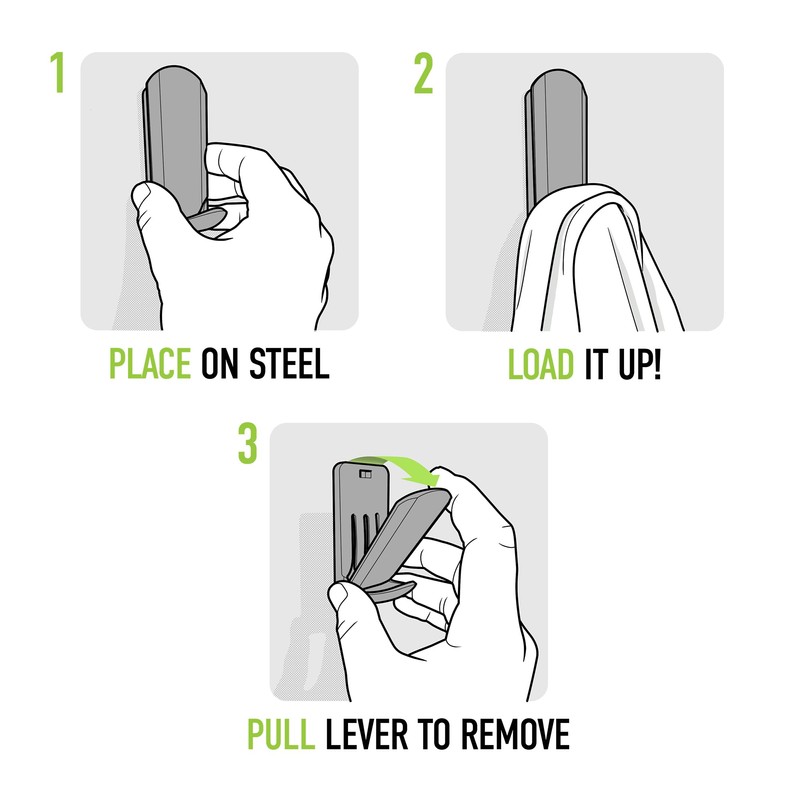 1

PLACE ON STEEL

2

LOAD IT UP!

3

PULL LEVER TO REMOVE