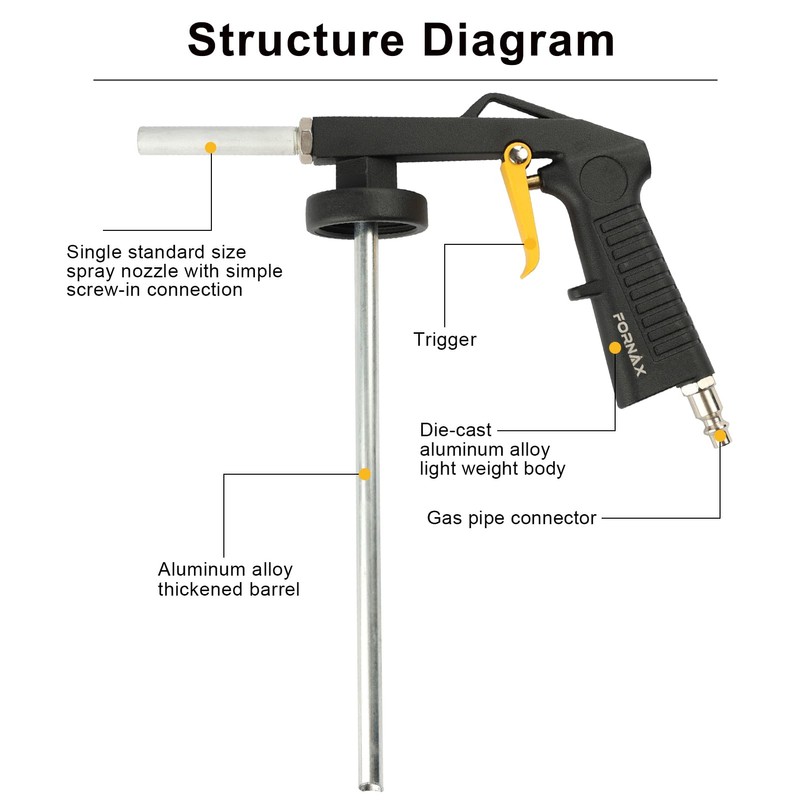 Structure Diagram

Single standard size spray nozzle with simple screw-in connection

Trigger

FORNAX

Die-cast aluminum alloy light weight body

Gas pipe connector

Aluminum alloy thickened barrel