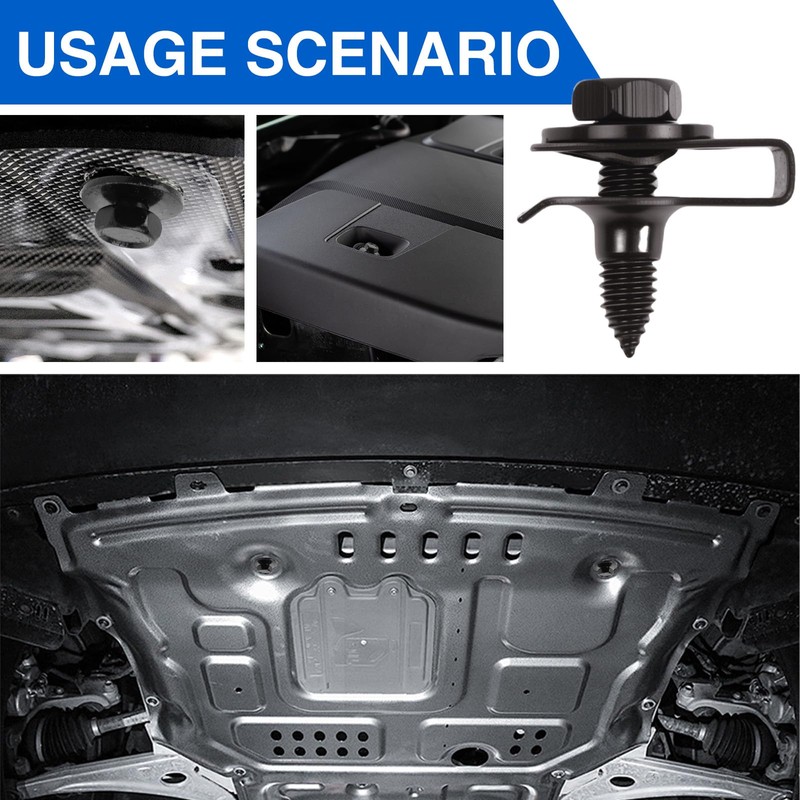 USAGE SCENARIO