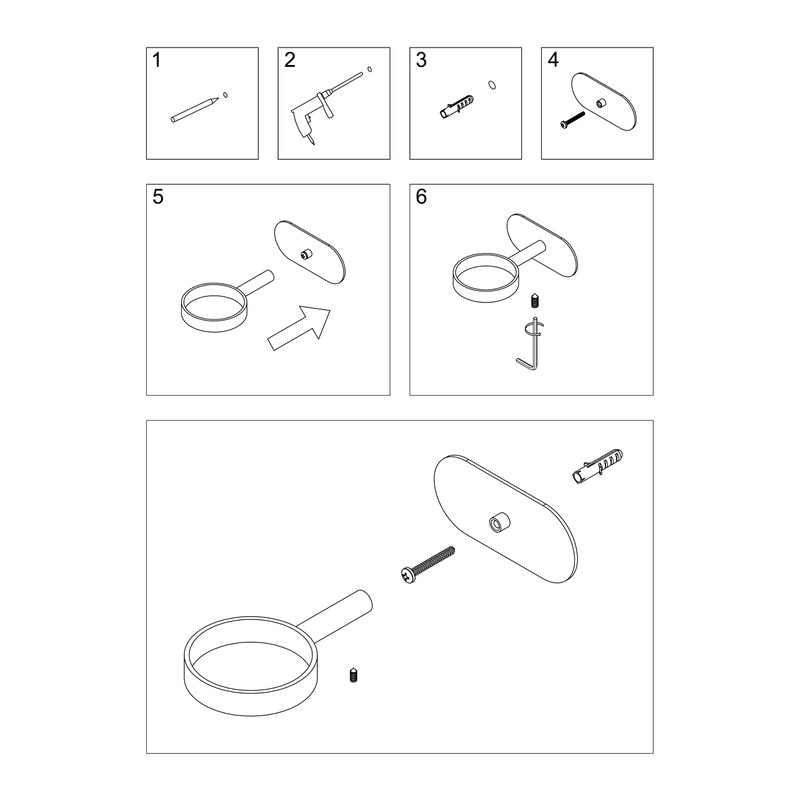 1

2

3

4

5

6