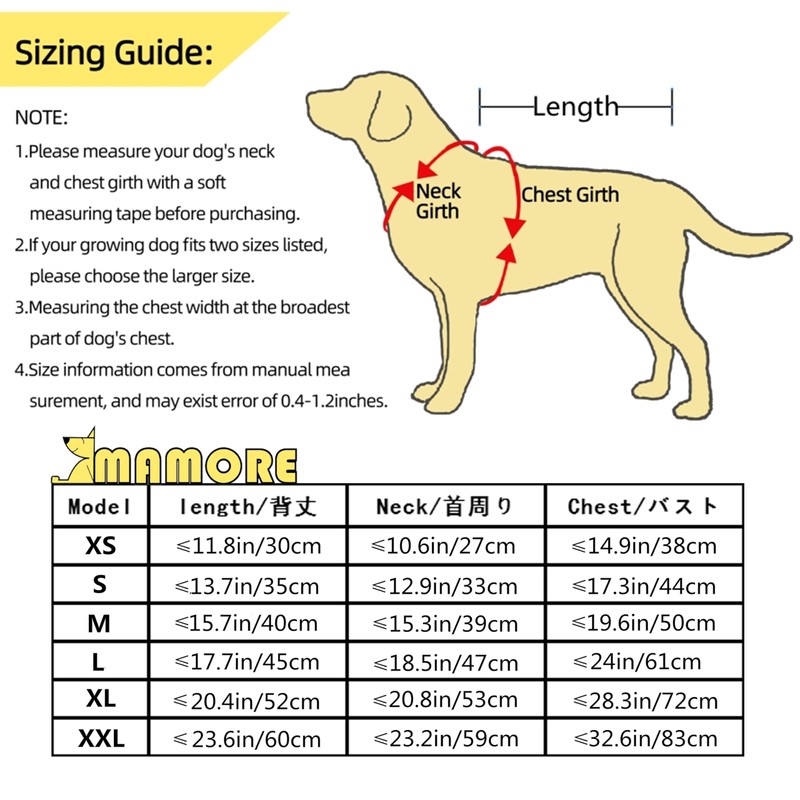 Sizing Guide:

NOTE:

1.Please measure your dog's neck and chest girth with a soft measuring tape before purchasing.

2.If your growing dog fits two sizes listed, please choose the larger size.

3.Measuring the chest width at the broadest part of dog's chest.

4.Size information comes from manual mea surement, and may exist error of 0.4-1.2inches.

Length

Neck Girth

Chest Girth

MAMORE

| Model | length/背丈 | Neck/首周り | Chest/バスト |
|---|---|---|---|
| XS | ≤11.8in/30cm | ≤10.6in/27cm | ≤14.9in/38cm |
| S | ≤13.7in/35cm | ≤12.9in/33cm | ≤17.3in/44cm |
| M | ≤15.7in/40cm | ≤15.3in/39cm | ≤19.6in/50cm |
| L | ≤17.7in/45cm | ≤18.5in/47cm | ≤24in/61cm |
| XL | ≤20.4in/52cm | ≤20.8in/53cm | ≤28.3in/72cm |
| XXL | ≤23.6in/60cm | ≤23.2in/59cm | ≤32.6in/83cm |