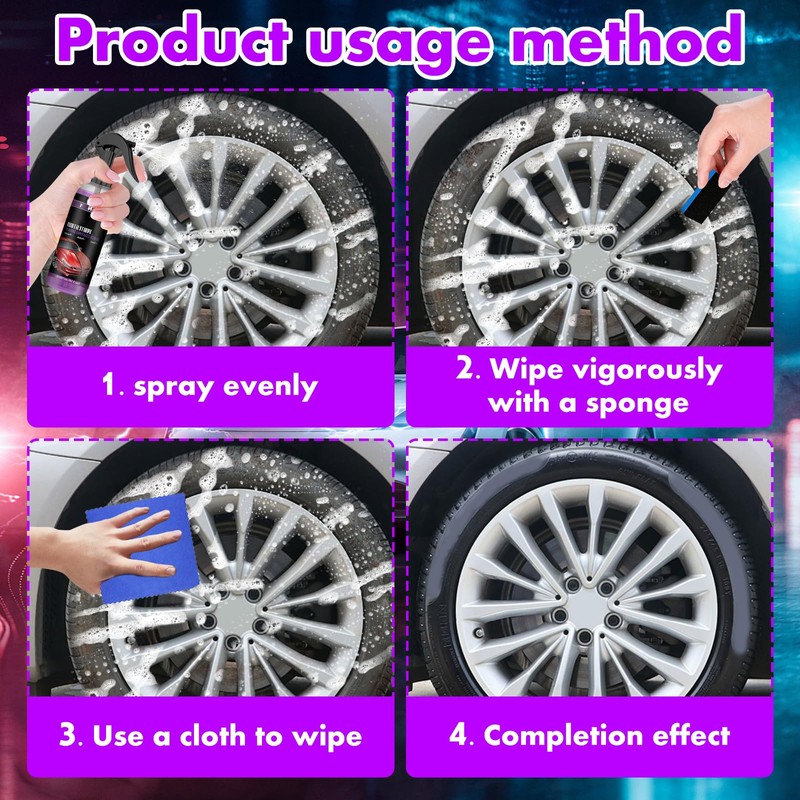 Product usage method

1. spray evenly

2. Wipe vigorously with a sponge

3. Use a cloth to wipe

4. Completion effect