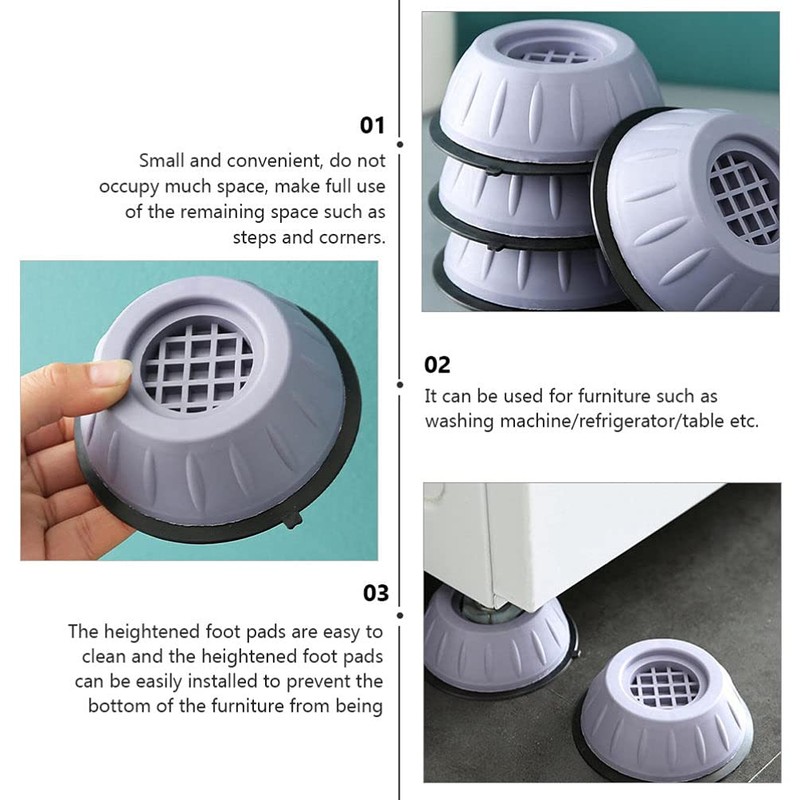 01

Small and convenient, do not occupy much space, make full use of the remaining space such as steps and corners.

02

It can be used for furniture such as washing machine/refrigerator/table etc.

03

The heightened foot pads are easy to clean and the heightened foot pads can be easily installed to prevent the bottom of the furniture from being