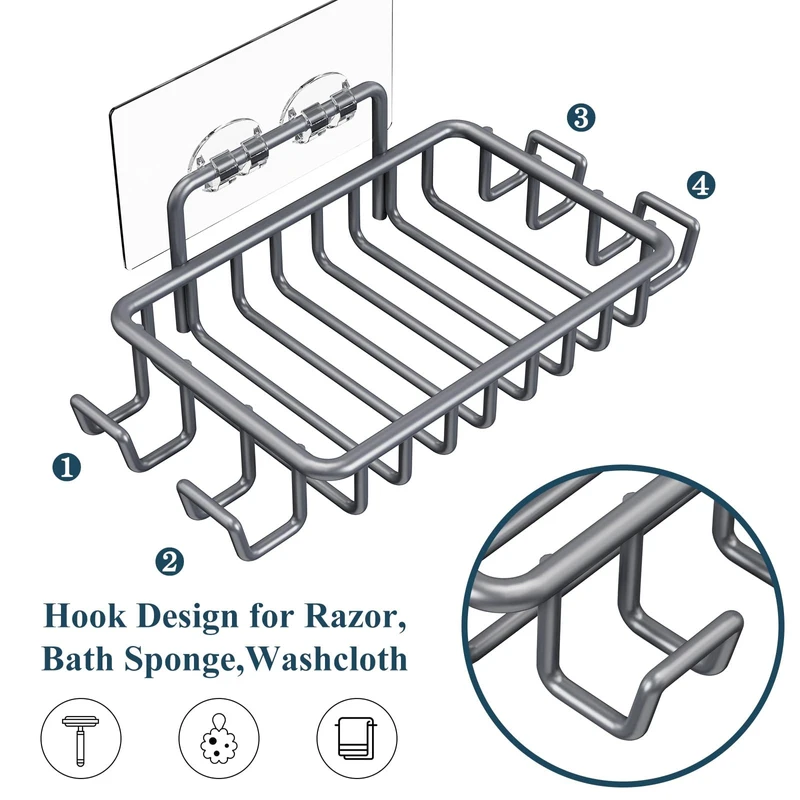 3

4

1

2

Hook Design for Razor, Bath Sponge,Washcloth