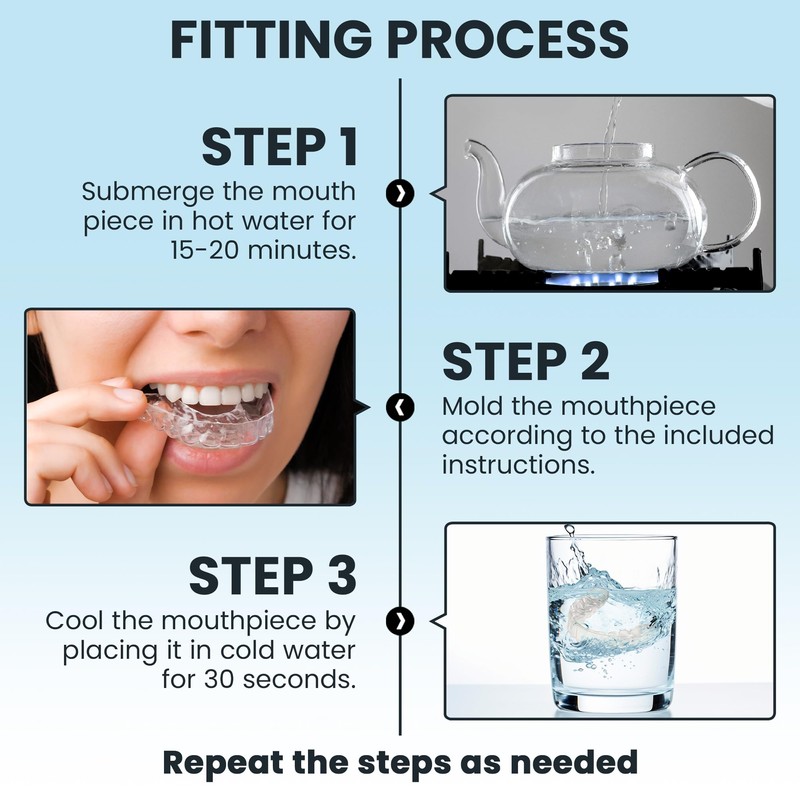 FITTING PROCESS

STEP 1
Submerge the mouth piece in hot water for 15-20 minutes.

STEP 2
Mold the mouthpiece according to the included instructions.

STEP 3
Cool the mouthpiece by placing it in cold water for 30 seconds.

Repeat the steps as needed