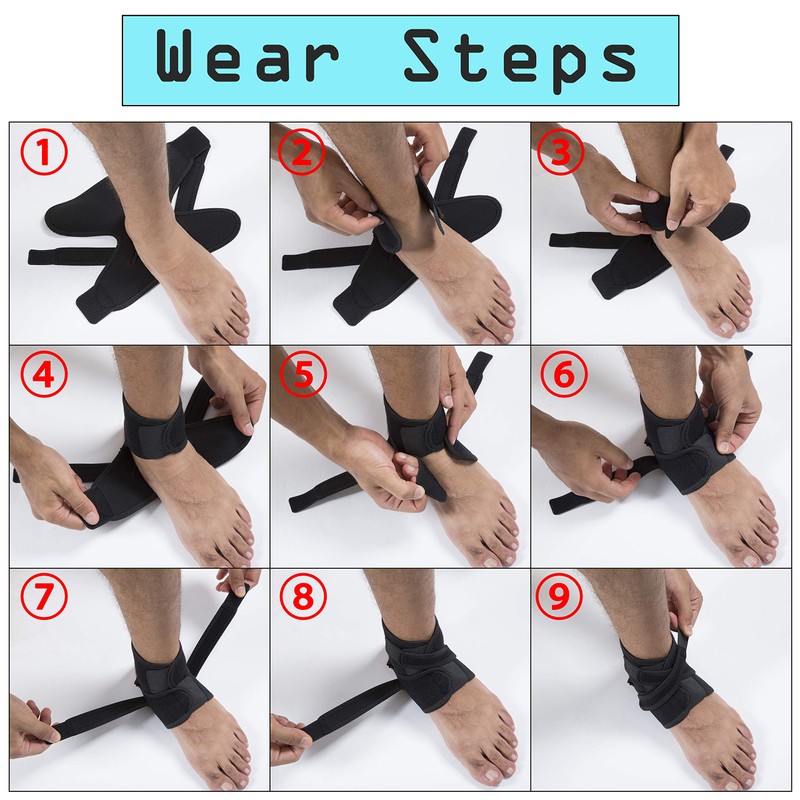 Wear Steps

①

②

③

④

⑤

⑥

⑦

⑧

⑨