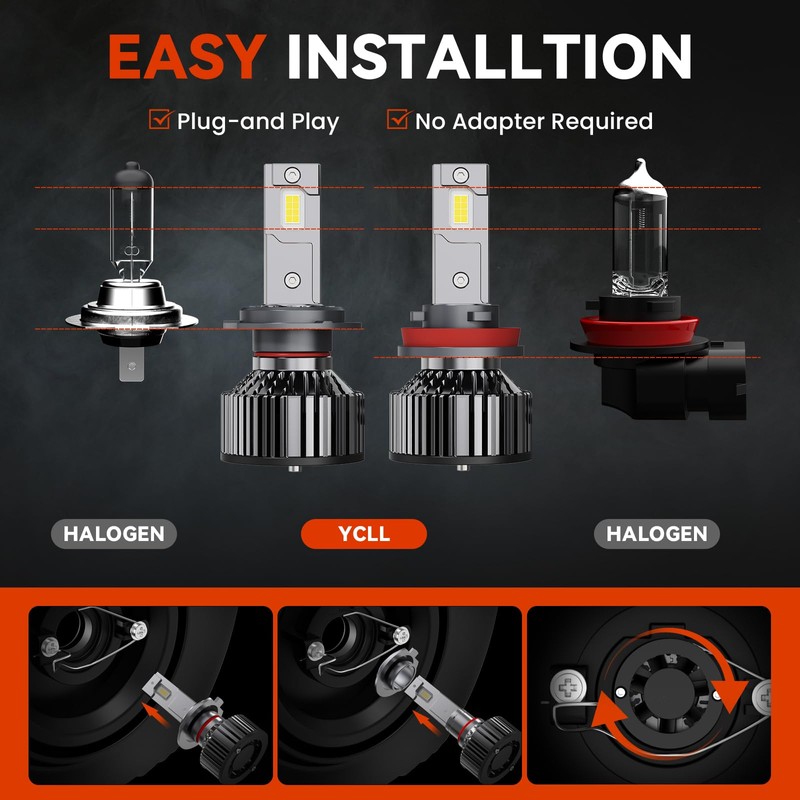 EASY INSTALLTION

Plug-and Play  No Adapter Required

HALOGEN

YCLL

HALOGEN