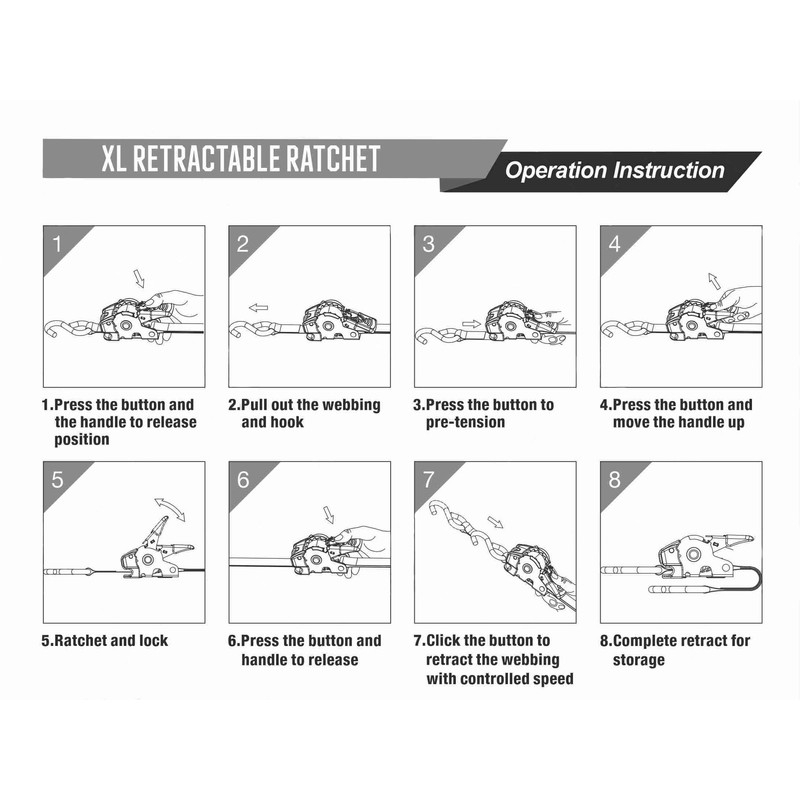 XL RETRACTABLE RATCHET

Operation Instruction

1

1.Press the button and the handle to release position

2

2.Pull out the webbing and hook

3

3.Press the button to pre-tension

4

4.Press the button and move the handle up

5

5.Ratchet and lock

6

6.Press the button and handle to release

7

7.Click the button to retract the webbing with controlled speed

8

8.Complete retract for storage