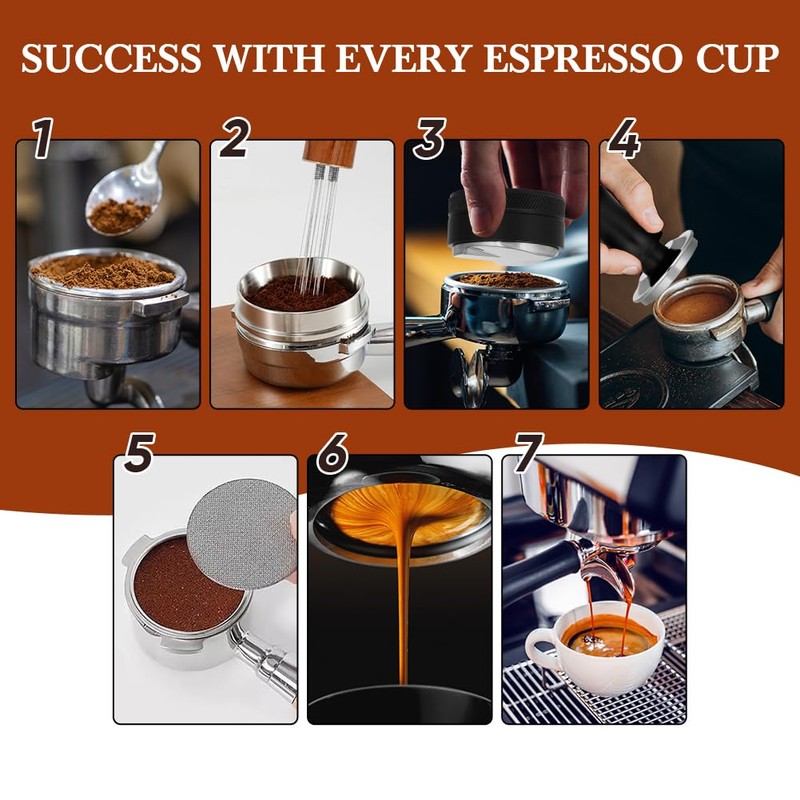 SUCCESS WITH EVERY ESPRESSO CUP

1

2

3

4

5

6

7