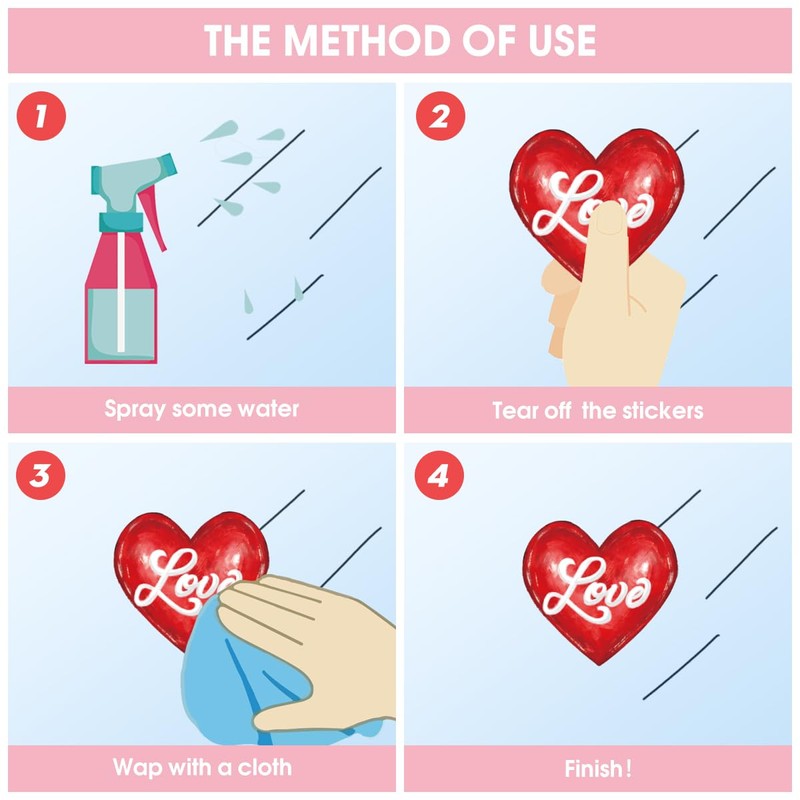 THE METHOD OF USE

1

Spray some water

2

Love

Tear off the stickers

3

Love

Wap with a cloth

4

Love

Finish!