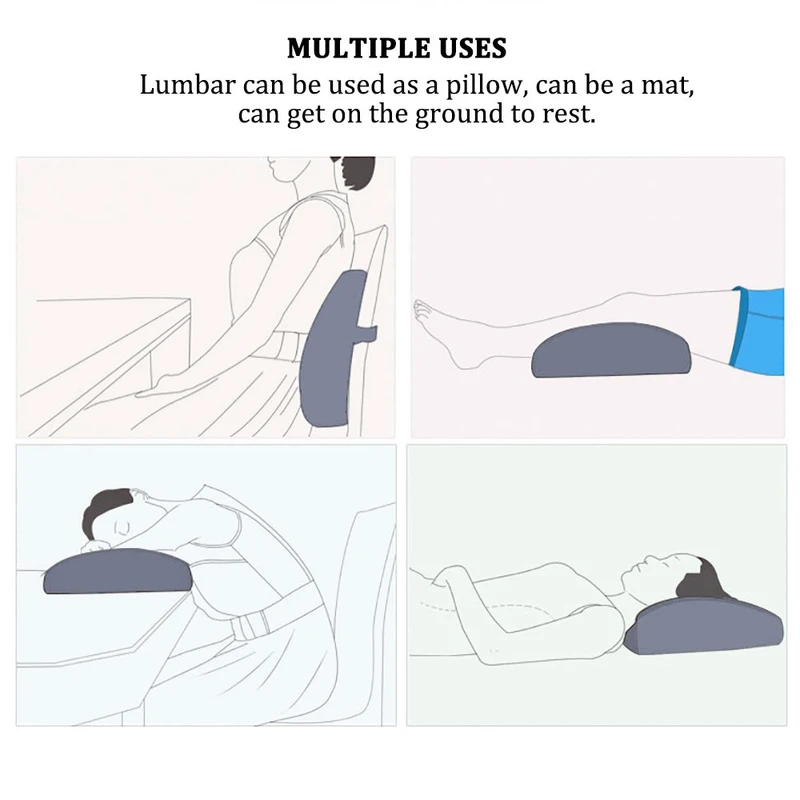 MULTIPLE USES

Lumbar can be used as a pillow, can be a mat, can get on the ground to rest.