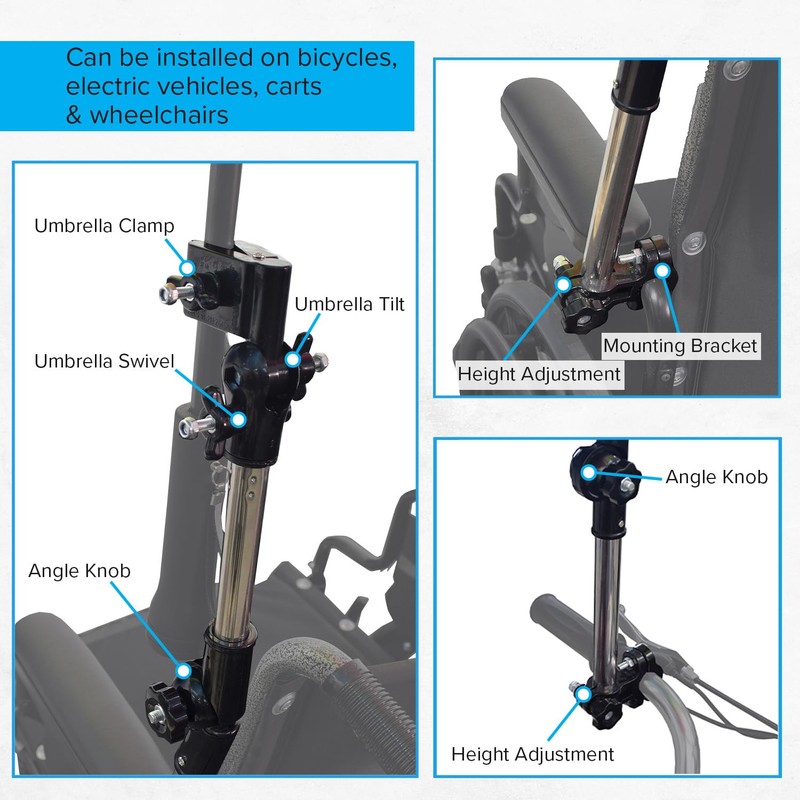 Can be installed on bicycles, electric vehicles, carts & wheelchairs

Umbrella Clamp

Umbrella Tilt

Umbrella Swivel

Angle Knob

Mounting Bracket

Height Adjustment

Angle Knob

Height Adjustment