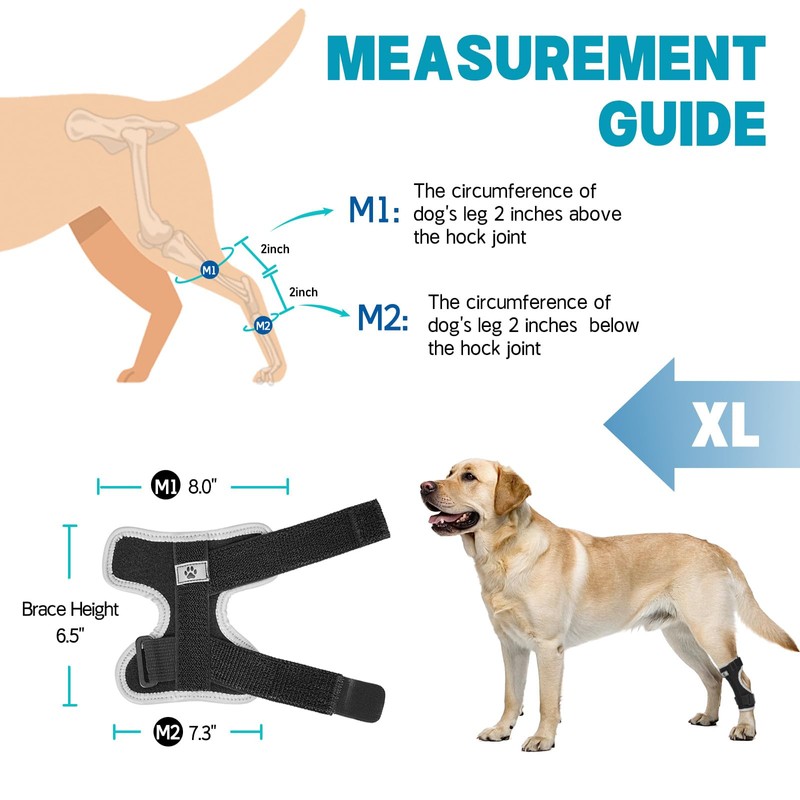 MEASUREMENT GUIDE

M1

2inch

2inch

M2

M1: The circumference of dog's leg 2 inches above the hock joint

M2: The circumference of dog's leg 2 inches below the hock joint

XL

M1 8.0"

Brace Height 6.5"

M2 7.3"