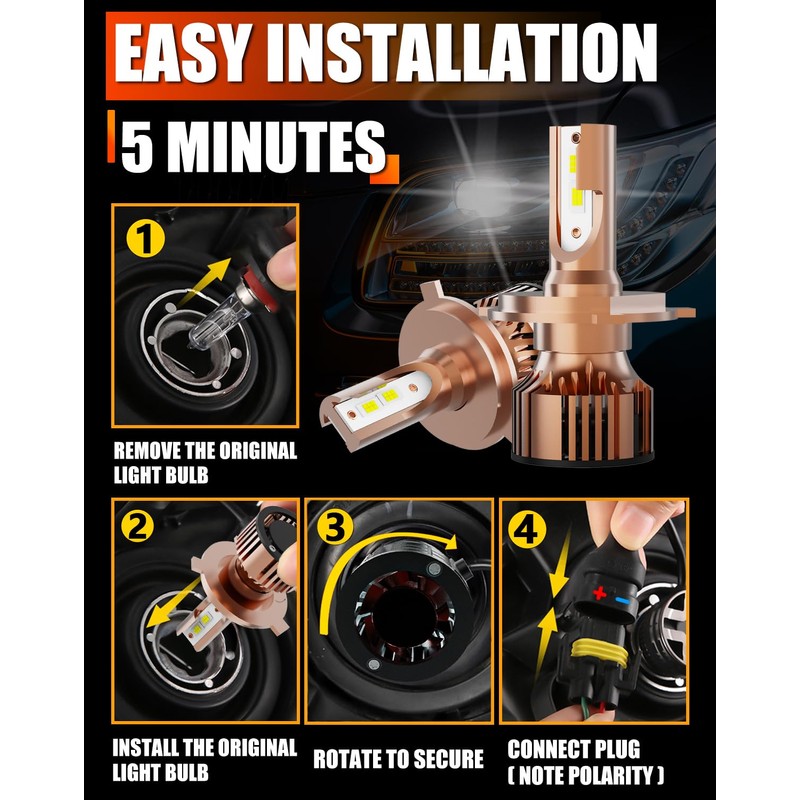 EASY INSTALLATION

5 MINUTES

1

REMOVE THE ORIGINAL LIGHT BULB

2

INSTALL THE ORIGINAL LIGHT BULB

3

ROTATE TO SECURE

4

+ -

CONNECT PLUG ( NOTE POLARITY )