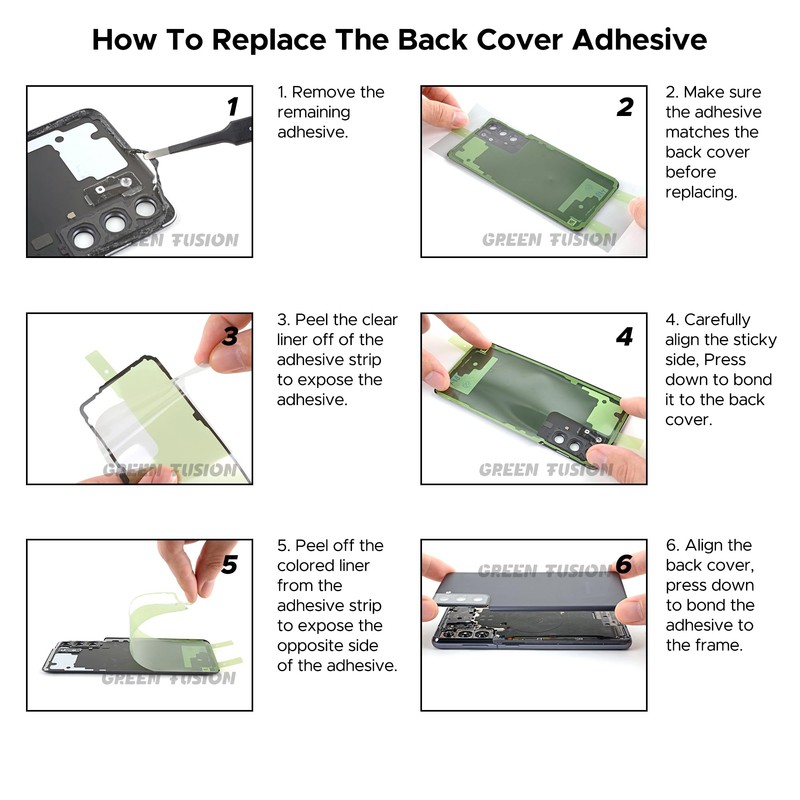 How To Replace The Back Cover Adhesive

1

GREEN FUSION

1. Remove the remaining adhesive.

2

GREEN FUSION

2. Make sure the adhesive matches the back cover before replacing.

3

GREEN FUSION

3. Peel the clear liner off of the adhesive strip to expose the adhesive.

4

GREEN FUSION

4. Carefully align the sticky side, Press down to bond it to the back cover.

5

GREEN FUSION

5. Peel off the colored liner from the adhesive strip to expose the opposite side of the adhesive.

6

GREEN FUSION

6. Align the back cover, press down to bond the adhesive to the frame.