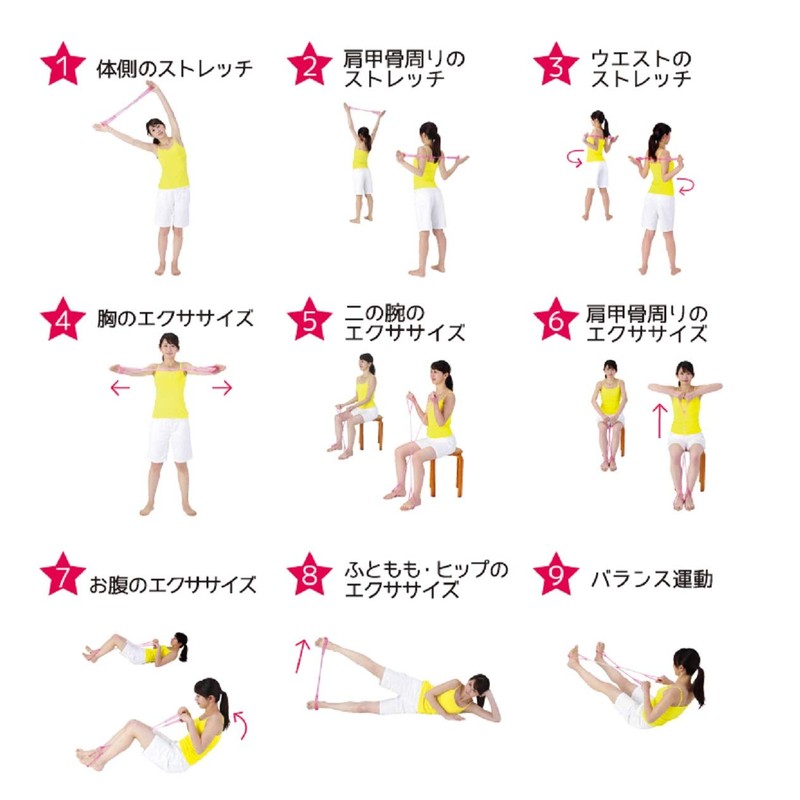 1 体側のストレッチ

2 肩甲骨周りのストレッチ

3 ウエストのストレッチ

4 胸のエクササイズ

5 二の腕のエクササイズ

6 肩甲骨周りのエクササイズ

7 お腹のエクササイズ

8 ふともも・ヒップのエクササイズ

9 バランス運動