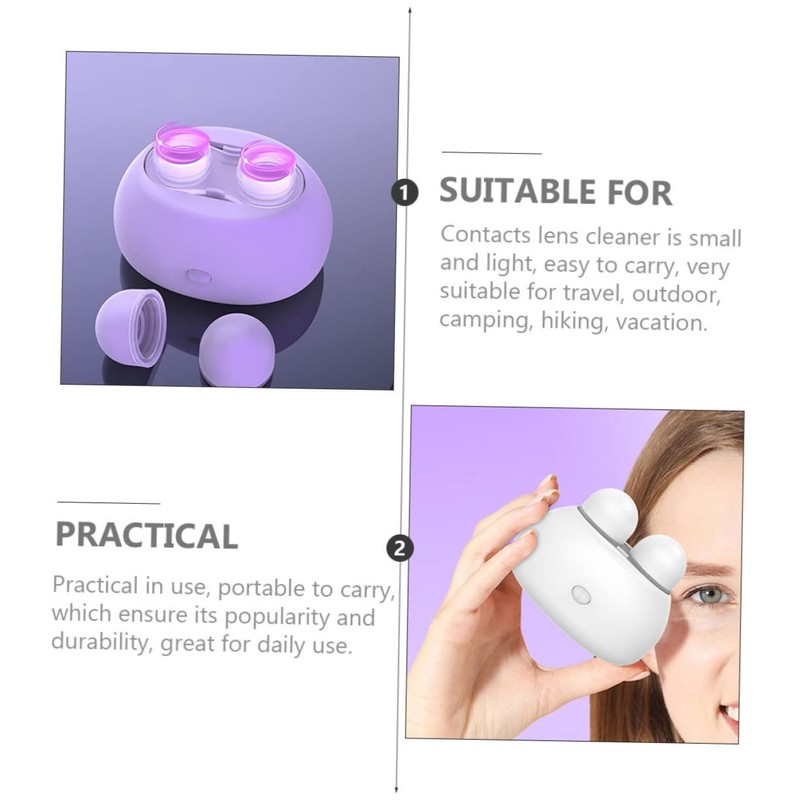 1 SUITABLE FOR

Contacts lens cleaner is small and light, easy to carry, very suitable for travel, outdoor, camping, hiking, vacation.

PRACTICAL

2

Practical in use, portable to carry, which ensure its popularity and durability, great for daily use.