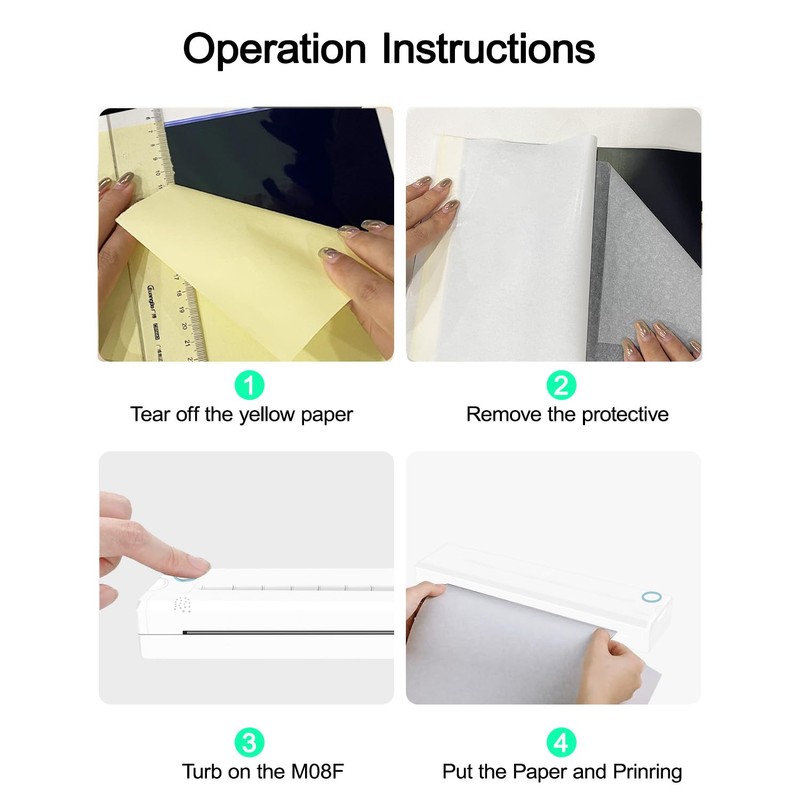 Operation Instructions

1
Tear off the yellow paper

2
Remove the protective

3
Turb on the M08F

4
Put the Paper and Prinring