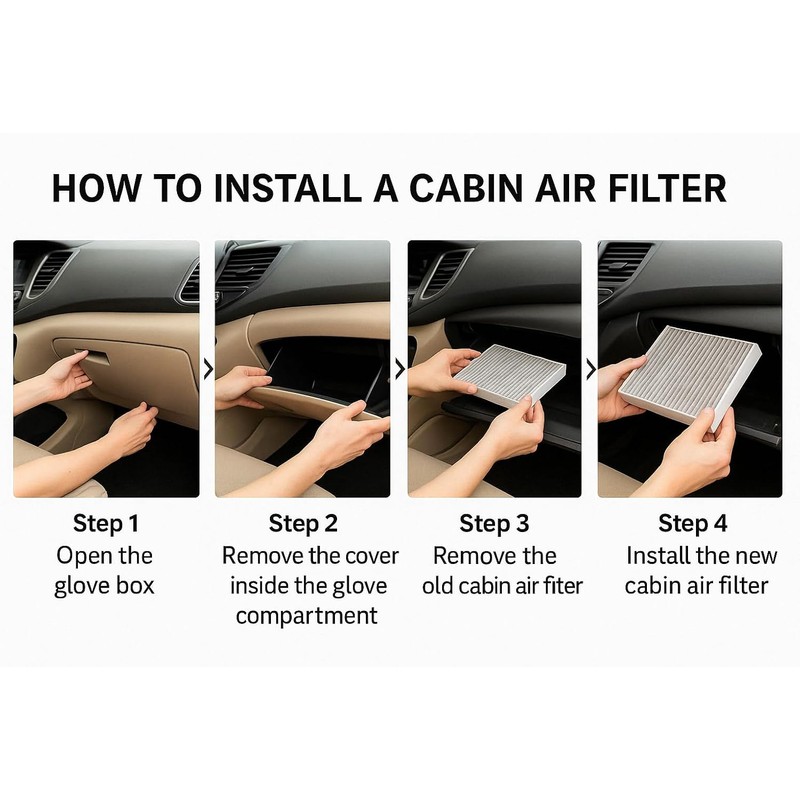 HOW TO INSTALL A CABIN AIR FILTER

Step 1
Open the glove box

Step 2
Remove the cover inside the glove compartment

Step 3
Remove the old cabin air fiter

Step 4
Install the new cabin air filter