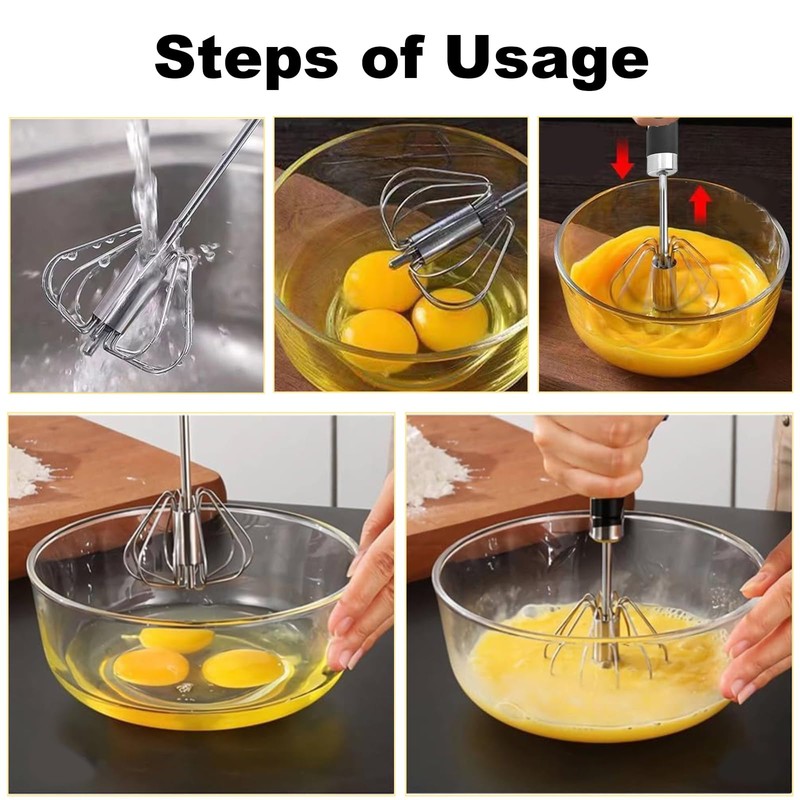 Steps of Usage