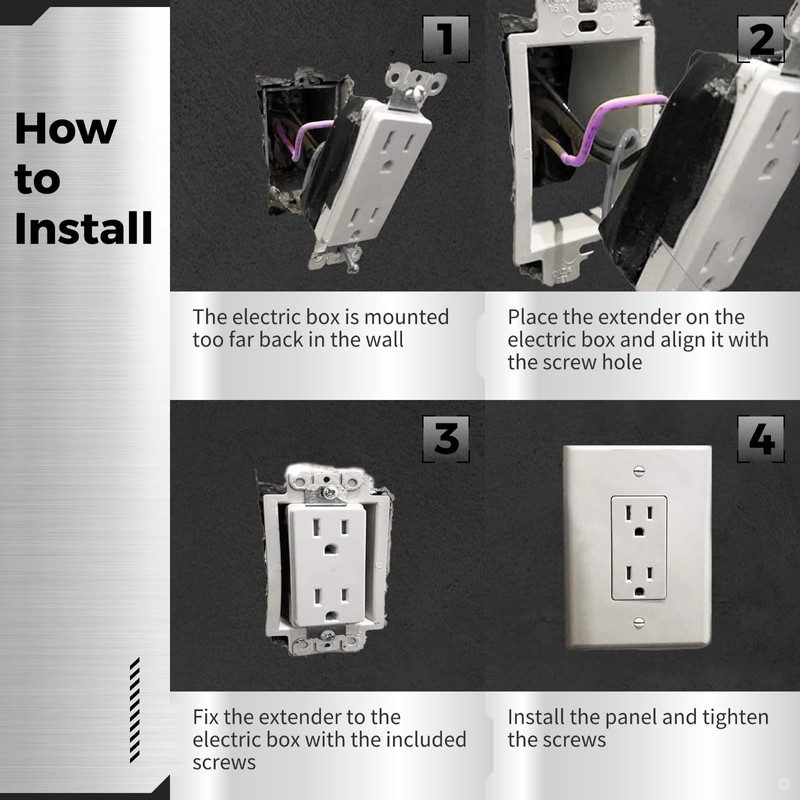 How to Install

1

The electric box is mounted too far back in the wall

2

Place the extender on the electric box and align it with the screw hole

3

Fix the extender to the electric box with the included screws

4

Install the panel and tighten the screws