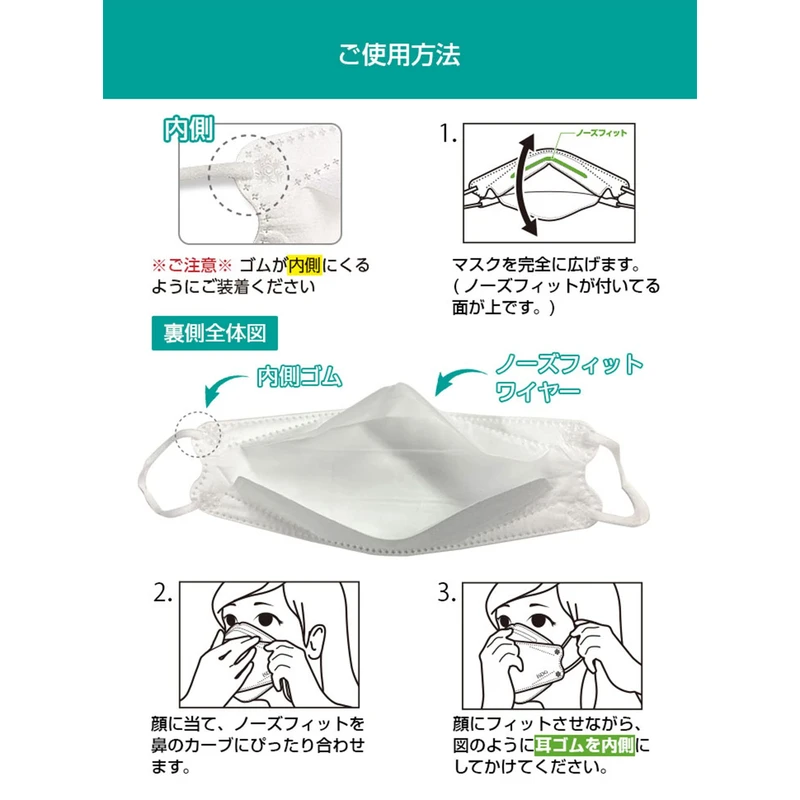 ご使用方法

内側

※ご注意※ ゴムが内側にくるようにご装着ください

1.

ノーズフィット

マスクを完全に広げます。（ノーズフィットが付いてる面が上です。）

裏側全体図

内側ゴム

ノーズフィットワイヤー

2.

顔に当て、ノーズフィットを鼻のカーブにぴったり合わせます。

3.

顔にフィットさせながら、図のように耳ゴムを内側にしてかけてください。