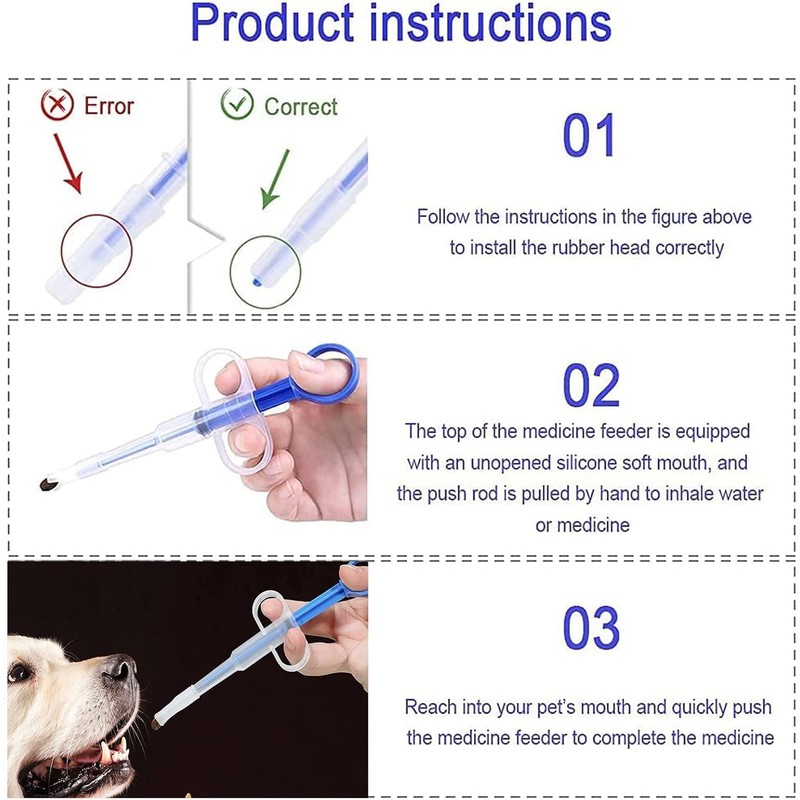 Product instructions

Error

Correct

01

Follow the instructions in the figure above to install the rubber head correctly

02

The top of the medicine feeder is equipped with an unopened silicone soft mouth, and the push rod is pulled by hand to inhale water or medicine

03

Reach into your pet's mouth and quickly push the medicine feeder to complete the medicine