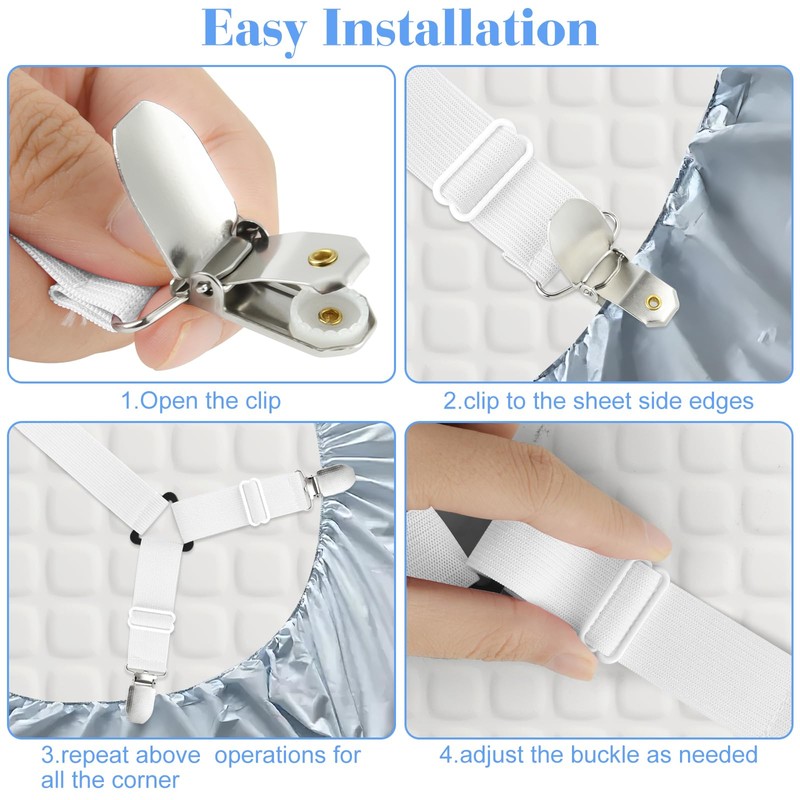 Easy Installation

1.Open the clip

2.clip to the sheet side edges

3.repeat above operations for all the corner

4.adjust the buckle as needed