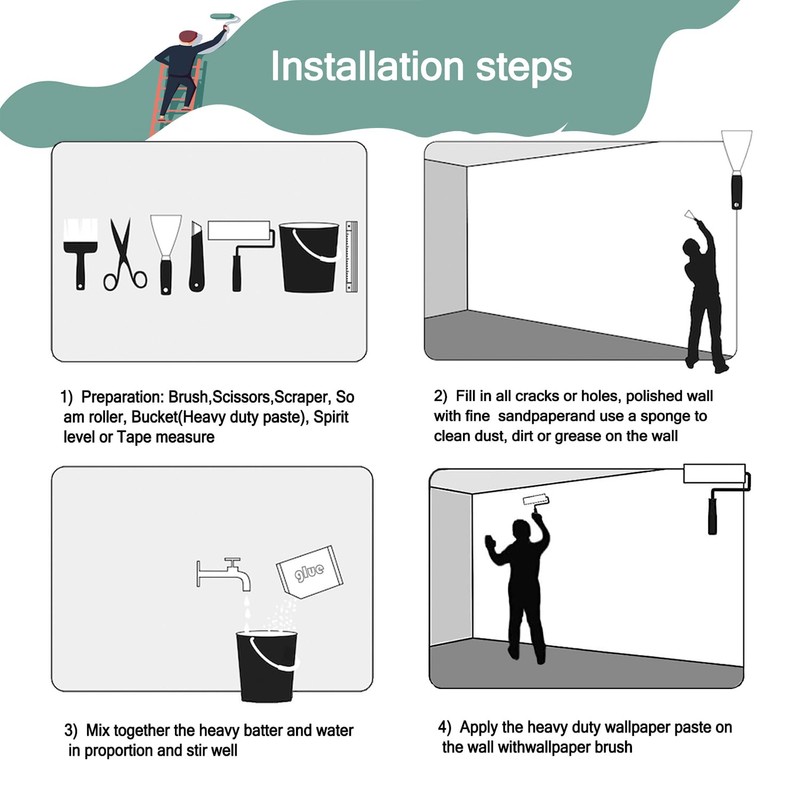 Installation steps

1) Preparation: Brush,Scissors,Scraper, So am roller, Bucket(Heavy duty paste), Spirit level or Tape measure

2) Fill in all cracks or holes, polished wall with fine sandpaperand use a sponge to clean dust, dirt or grease on the wall

glue

3) Mix together the heavy batter and water in proportion and stir well

4) Apply the heavy duty wallpaper paste on the wall withwallpaper brush