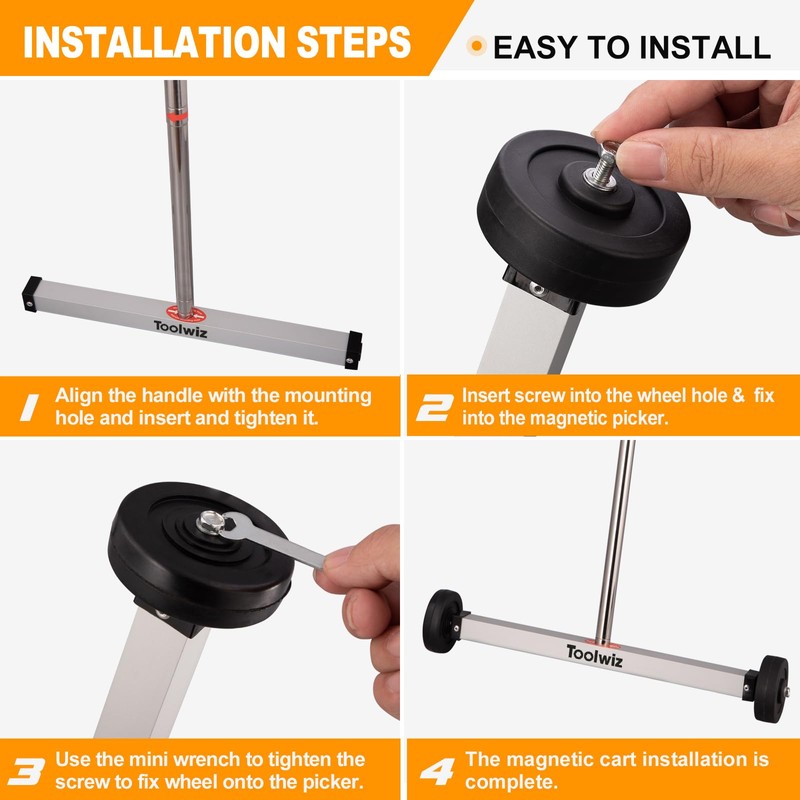 INSTALLATION STEPS

EASY TO INSTALL

Toolwiz

1 Align the handle with the mounting hole and insert and tighten it.

2 Insert screw into the wheel hole & fix into the magnetic picker.

3 Use the mini wrench to tighten the screw to fix wheel onto the picker.

Toolwiz

4 The magnetic cart installation is complete.