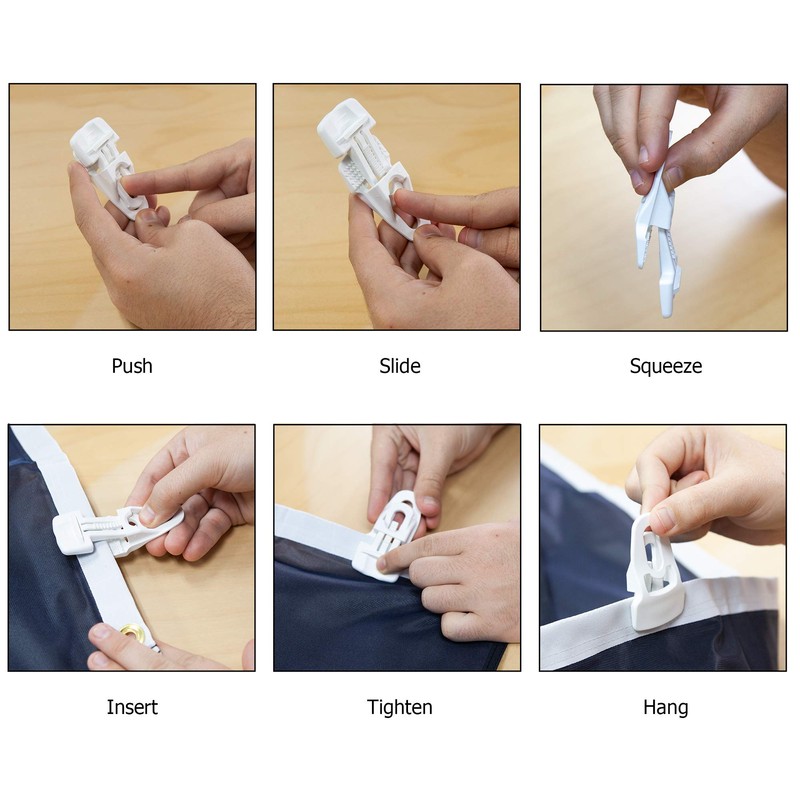 Push

Slide

Squeeze

Insert

Tighten

Hang