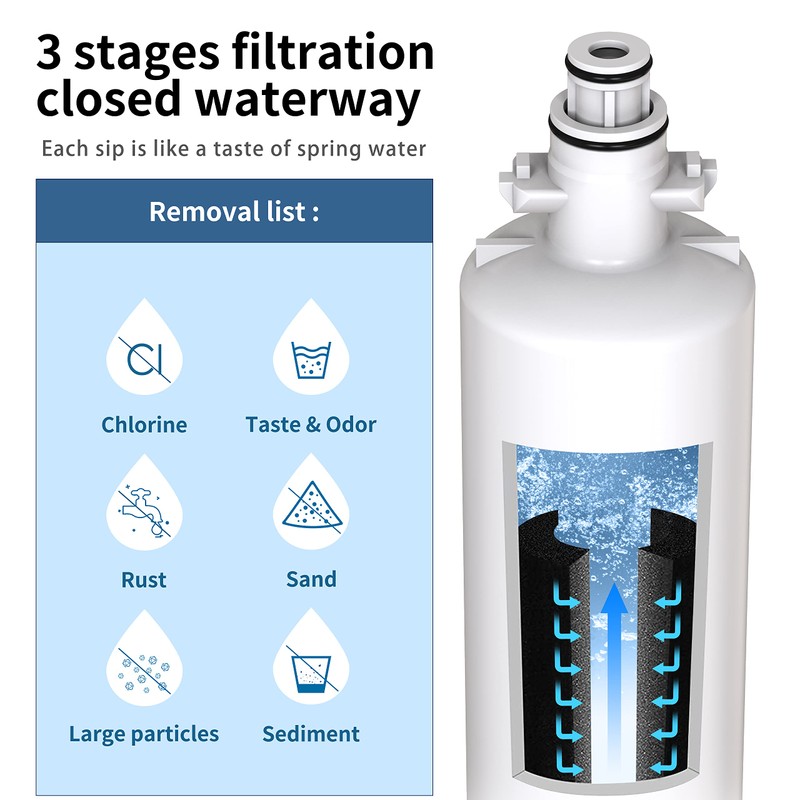 3 stages filtration closed waterway

Each sip is like a taste of spring water

Removal list :

Cl

Chlorine

Taste & Odor

Rust

Sand

Large particles

Sediment