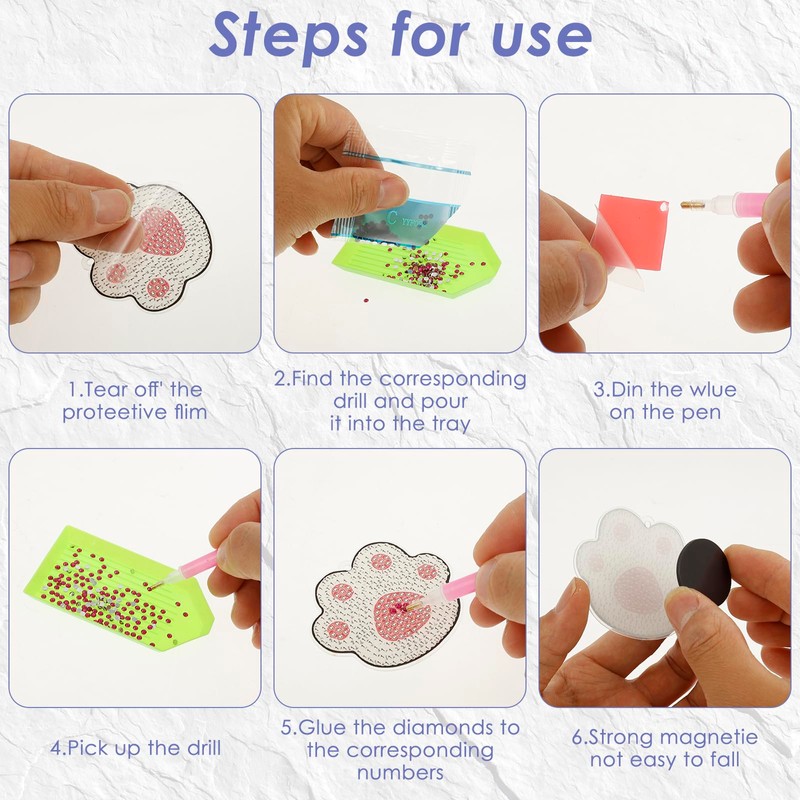 Steps for use

1.Tear off' the proteetive flim

2.Find the corresponding drill and pour it into the tray

3.Din the wlue on the pen

4.Pick up the drill

5.Glue the diamonds to the corresponding numbers

6.Strong magnetie not easy to fall