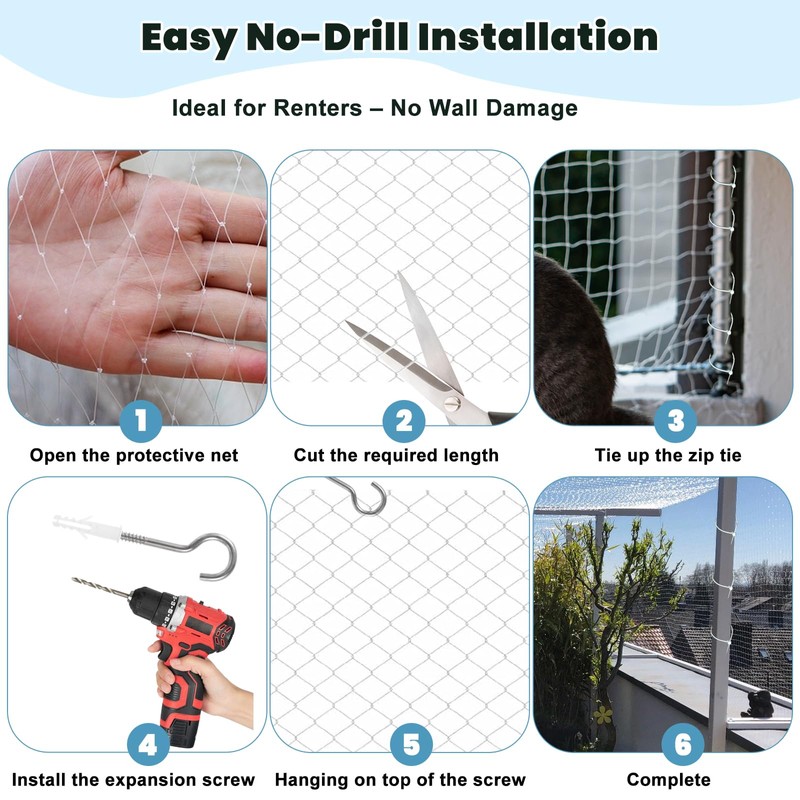 Easy No-Drill Installation

Ideal for Renters – No Wall Damage

1
Open the protective net

2
Cut the required length

3
Tie up the zip tie

4
Install the expansion screw

5
Hanging on top of the screw

6
Complete