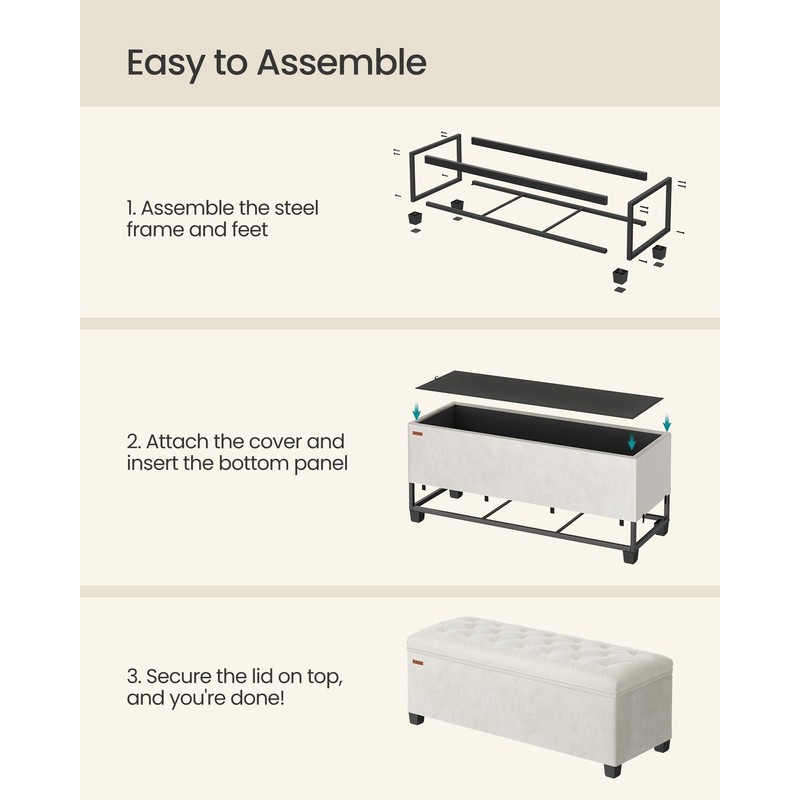 Easy to Assemble

1. Assemble the steel frame and feet

2. Attach the cover and insert the bottom panel

3. Secure the lid on top, and you're done!