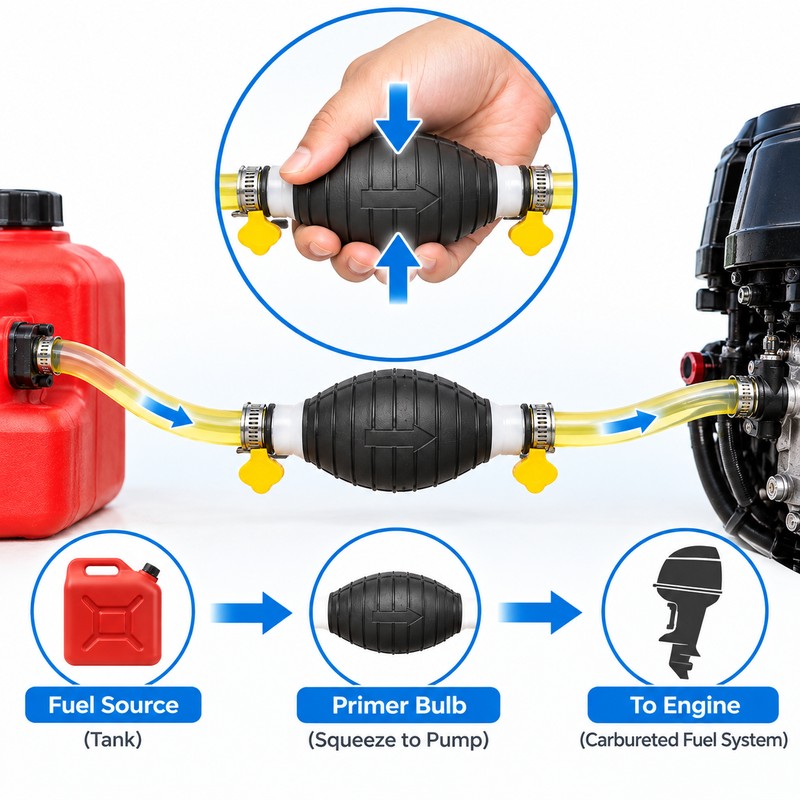 Fuel Source
(Tank)

Primer Bulb
(Squeeze to Pump)

To Engine
(Carbureted Fuel System)