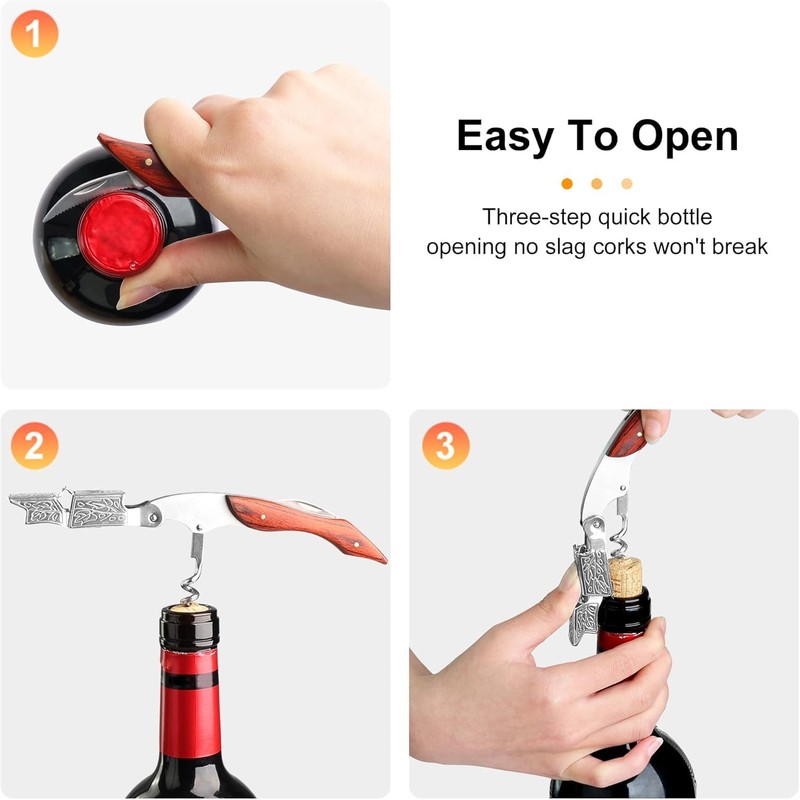 1

Easy To Open

Three-step quick bottle opening no slag corks won't break

2

3