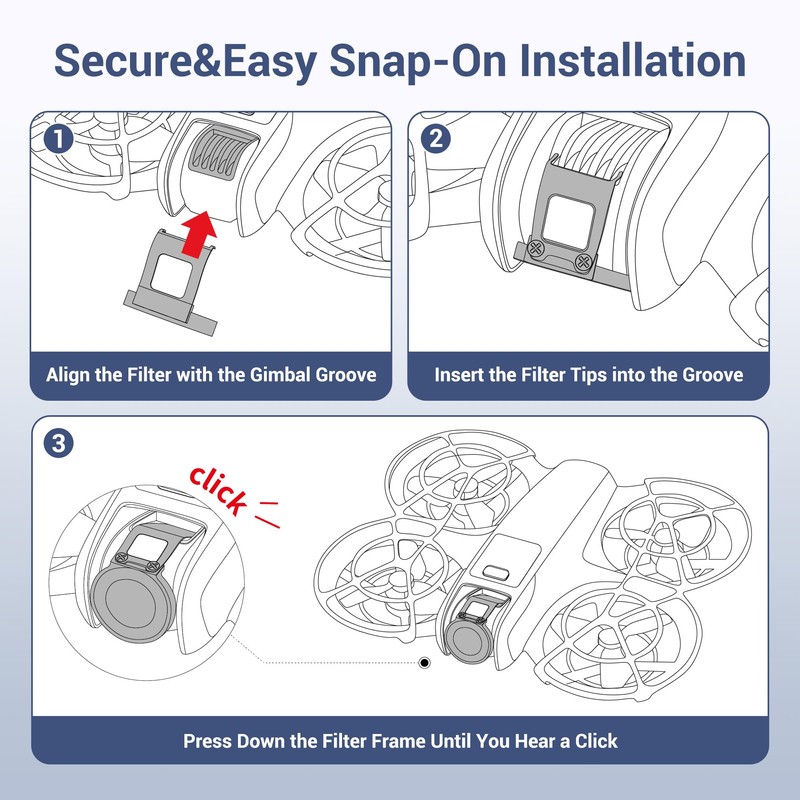 Secure&Easy Snap-On Installation

1

Align the Filter with the Gimbal Groove

2

Insert the Filter Tips into the Groove

3

click

Press Down the Filter Frame Until You Hear a Click