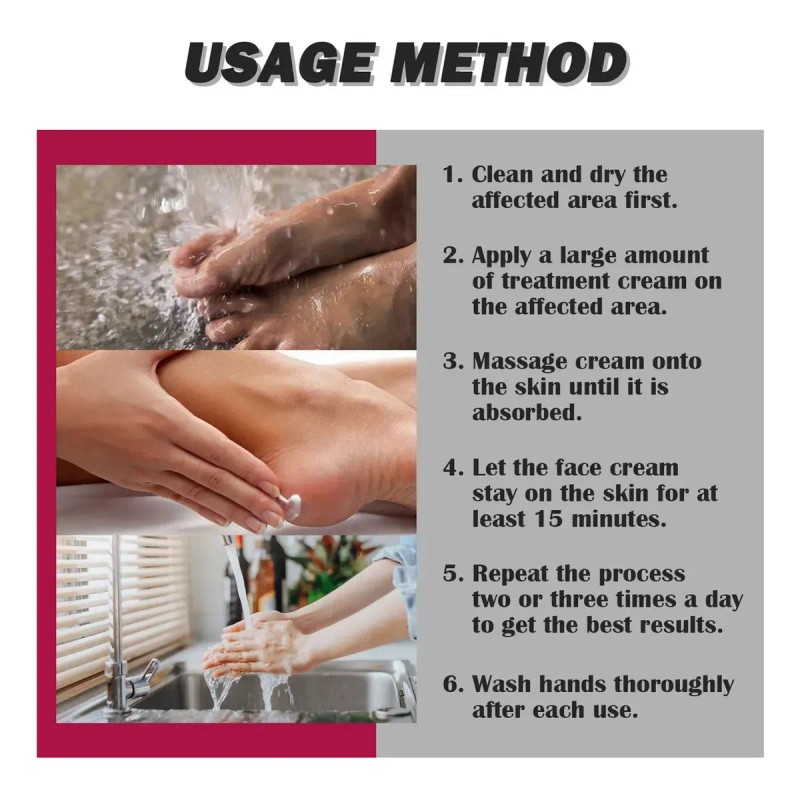 USAGE METHOD

1. Clean and dry the affected area first.

2. Apply a large amount of treatment cream on the affected area.

3. Massage cream onto the skin until it is absorbed.

4. Let the face cream stay on the skin for at least 15 minutes.

5. Repeat the process two or three times a day to get the best results.

6. Wash hands thoroughly after each use.